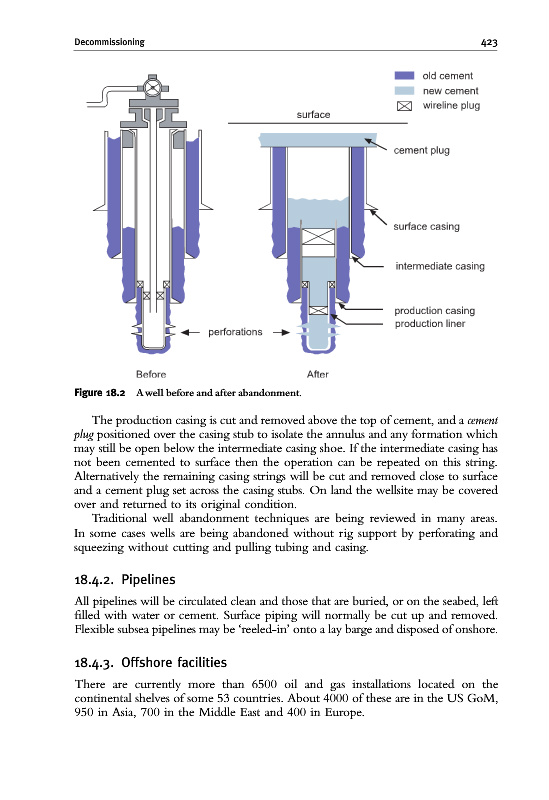 Decommissioning

423

old cement
new cement
wireline plug

surface

cement plug

surface casing

intermediate casing

production casing
production liner

perforations

Before

After

Figure 18.2 A well before and after abandonment.

The production casing is cut and removed above the top of cement, and a cement plug positioned over the casing stub to isolate the annulus and any formation which may still be open below the intermediate casing shoe. If the intermediate casing has not been cemented to surface then the operation can be repeated on this string. Alternatively the remaining casing strings will be cut and removed close to surface and a cement plug set across the casing stubs. On land the wellsite may be covered over and returned to its original condition.

Traditional well abandonment techniques are being reviewed in many areas. In some cases wells are being abandoned without rig support by perforating and squeezing without cutting and pulling tubing and casing.

18.4.2. Pipelines

All pipelines will be circulated clean and those that are buried, or on the seabed, left filled with water or cement. Surface piping will normally be cut up and removed. Flexible subsea pipelines may be 'reeled-in' onto a lay barge and disposed of onshore.

18.4.3. Offshore facilities

There are currently more than 6500 oil and gas installations located on the continental shelves of some 53 countries. About 4000 of these are in the US GoM, 950 in Asia, 700 in the Middle East and 400 in Europe.