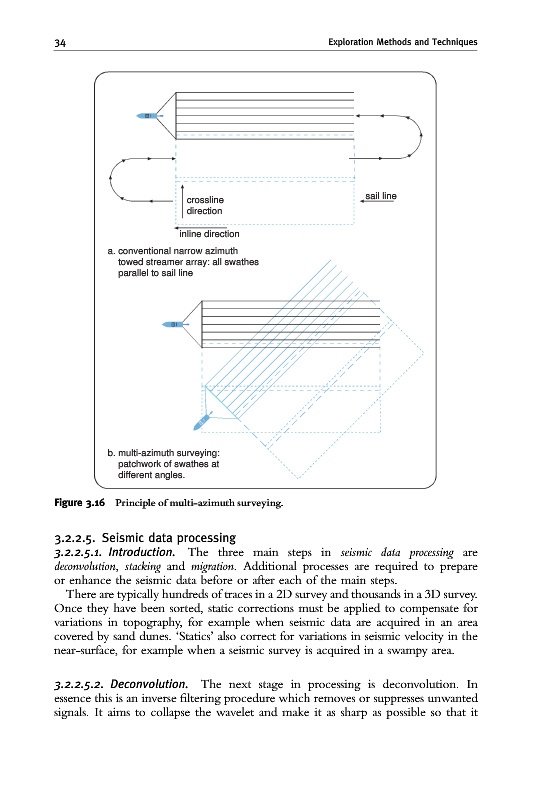 34

Exploration Methods and Techniques

crossline direction

sail line

inline direction

a. conventional narrow azimuth towed streamer array: all swathes parallel to sail line

b. multi-azimuth surveying: patchwork of swathes at different angles.

Figure 3.16 Principle of multi-azimuth surveying.

3.2.2.5. Seismic data processing

3.2.2.5.1. Introduction. The three main steps in seismic data processing are deconvolution, stacking and migration. Additional processes are required to prepare or enhance the seismic data before or after each of the main steps.

There are typically hundreds of traces in a 2D survey and thousands in a 3D survey. Once they have been sorted, static corrections must be applied to compensate for variations in topography, for example when seismic data are acquired in an area covered by sand dunes. 'Statics' also correct for variations in seismic velocity in the near-surface, for example when a seismic survey is acquired in a swampy area.

3.2.2.5.2. Deconvolution. The next stage in processing is deconvolution. In essence this is an inverse filtering procedure which removes or suppresses unwanted signals. It aims to collapse the wavelet and make it as sharp as possible so that it