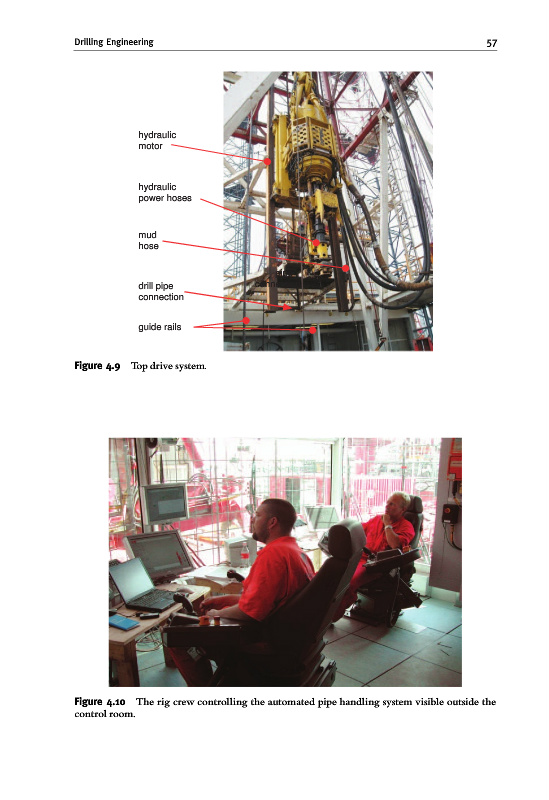 Drilling Engineering

57

hydraulic motor

hydraulic power hoses

mud hose

drill pipe connection

guide rails

Figure 4.9 Top drive system.

Figure 4.10 The rig crew controlling the automated pipe handling system visible outside the control room.