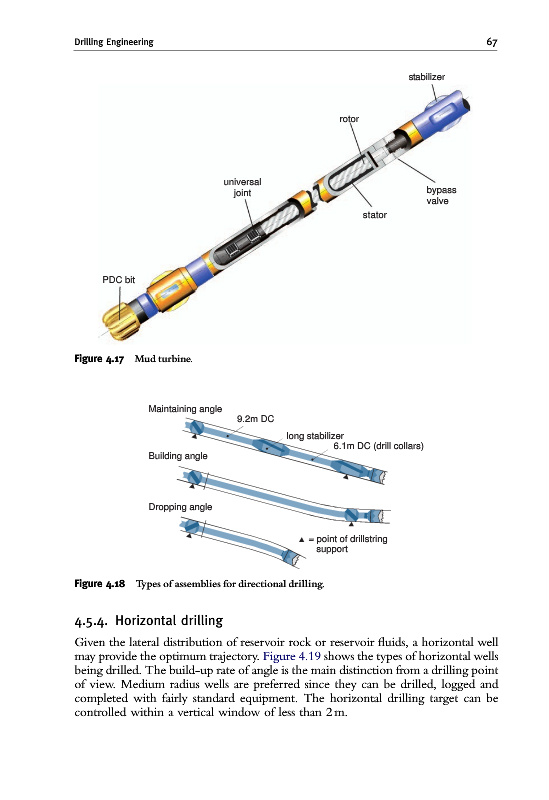 Drilling Engineering 67

stabilizer

rotor

universal joint

bypass valve

stator

PDC bit

Figure 4.17 Mud turbine.

Maintaining angle

9.2m DC

long stabilizer

6.1m DC (drill collars)

Building angle

Dropping angle

▲ = point of drillstring support

Figure 4.18 Types of assemblies for directional drilling.

4.5.4. Horizontal drilling

Given the lateral distribution of reservoir rock or reservoir fluids, a horizontal well may provide the optimum trajectory. Figure 4.19 shows the types of horizontal wells being drilled. The build-up rate of angle is the main distinction from a drilling point of view. Medium radius wells are preferred since they can be drilled, logged and completed with fairly standard equipment. The horizontal drilling target can be controlled within a vertical window of less than 2 m.