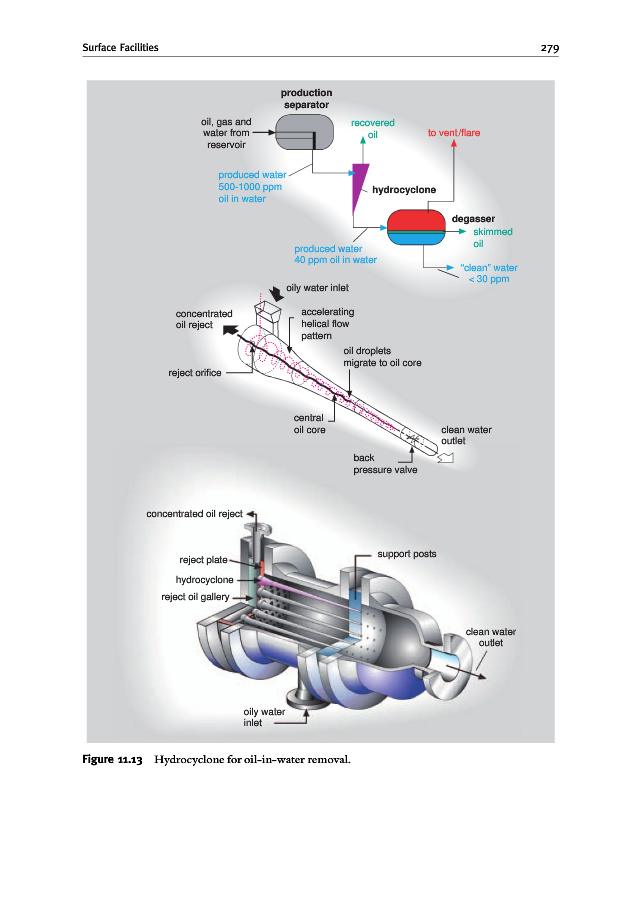 Surface Facilities 279

production separator

oil, gas and water from reservoir

recovered oil

to vent/flare

produced water 500-1000 ppm oil in water

hydrocyclone

degasser

skimmed oil

produced water 40 ppm oil in water

"clean" water < 30 ppm

oily water inlet

concentrated oil reject

accelerating helical flow pattern

oil droplets migrate to oil core

reject orifice

central oil core

clean water outlet

back pressure valve

concentrated oil reject

reject plate

hydrocyclone

reject oil gallery

support posts

clean water outlet

oily water inlet

Figure 11.13 Hydrocyclone for oil-in-water removal.