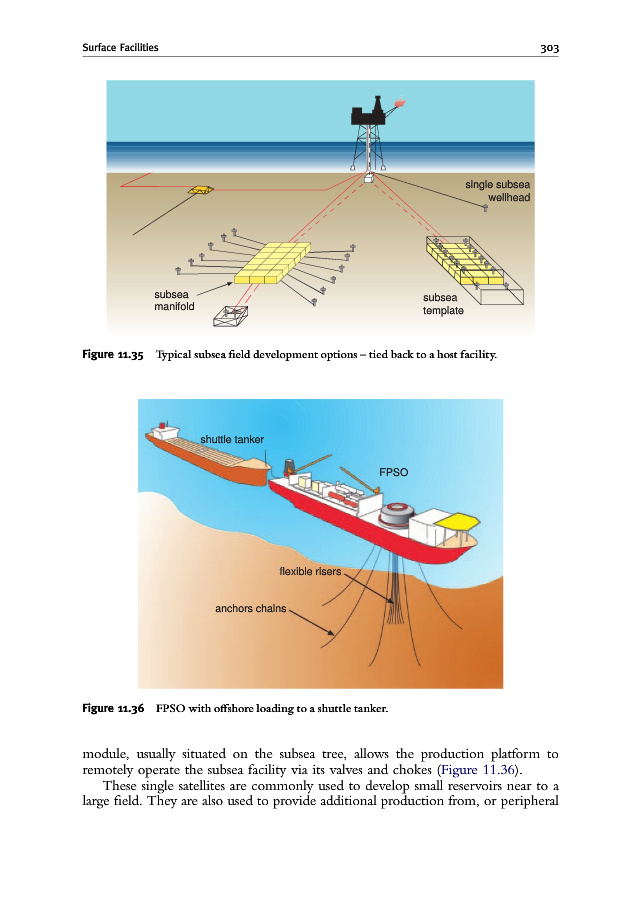 Surface Facilities 303

single subsea wellhead

subsea manifold

subsea template

Figure 11.35 Typical subsea field development options – tied back to a host facility.

shuttle tanker

FPSO

flexible risers

anchors chains

Figure 11.36 FPSO with offshore loading to a shuttle tanker.

module, usually situated on the subsea tree, allows the production platform to remotely operate the subsea facility via its valves and chokes (Figure 11.36).

These single satellites are commonly used to develop small reservoirs near to a large field. They are also used to provide additional production from, or peripheral