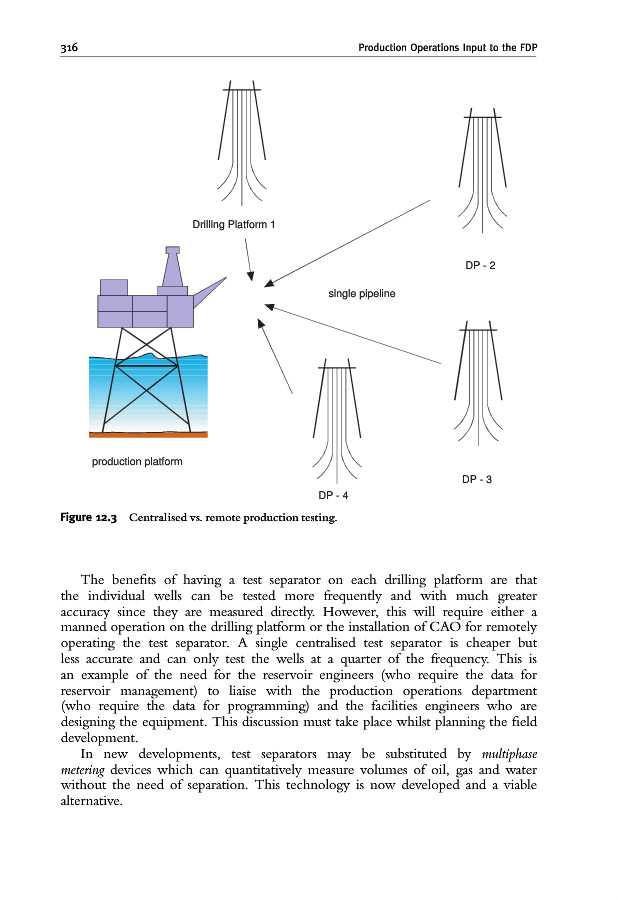 316 Production Operations Input to the FDP

Drilling Platform 1

DP - 2

single pipeline

production platform

DP - 4

DP - 3

Figure 12.3 Centralised vs. remote production testing.

The benefits of having a test separator on each drilling platform are that the individual wells can be tested more frequently and with much greater accuracy since they are measured directly. However, this will require either a manned operation on the drilling platform or the installation of CAO for remotely operating the test separator. A single centralised test separator is cheaper but less accurate and can only test the wells at a quarter of the frequency. This is an example of the need for the reservoir engineers (who require the data for reservoir management) to liaise with the production operations department (who require the data for programming) and the facilities engineers who are designing the equipment. This discussion must take place whilst planning the field development.

In new developments, test separators may be substituted by multiphase metering devices which can quantitatively measure volumes of oil, gas and water without the need of separation. This technology is now developed and a viable alternative.