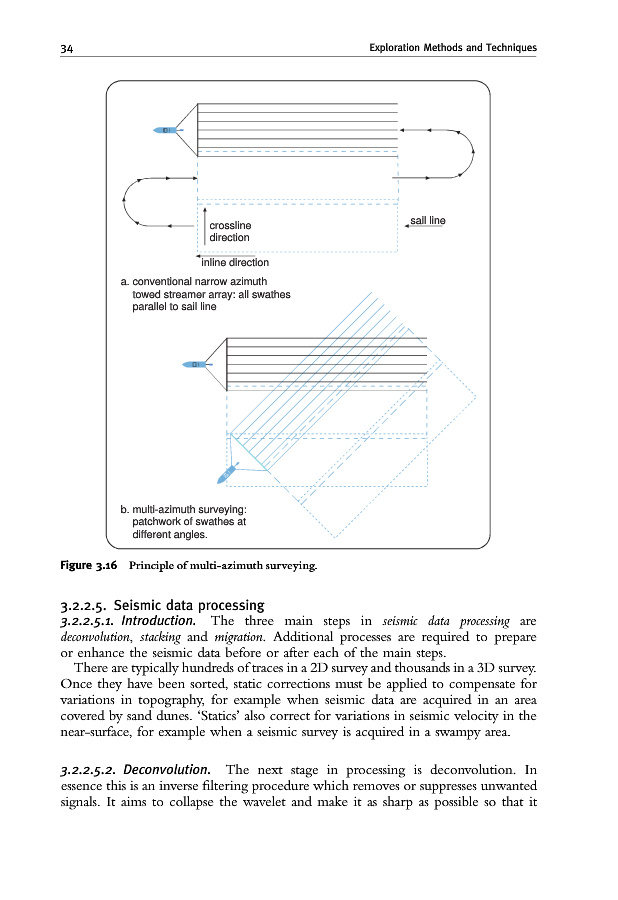 34

Exploration Methods and Techniques

crossline direction

sail line

inline direction

a. conventional narrow azimuth towed streamer array: all swathes parallel to sail line

b. multi-azimuth surveying: patchwork of swathes at different angles.

Figure 3.16 Principle of multi-azimuth surveying.

3.2.2.5. Seismic data processing

3.2.2.5.1. Introduction. The three main steps in seismic data processing are deconvolution, stacking and migration. Additional processes are required to prepare or enhance the seismic data before or after each of the main steps.

There are typically hundreds of traces in a 2D survey and thousands in a 3D survey. Once they have been sorted, static corrections must be applied to compensate for variations in topography, for example when seismic data are acquired in an area covered by sand dunes. 'Statics' also correct for variations in seismic velocity in the near-surface, for example when a seismic survey is acquired in a swampy area.

3.2.2.5.2. Deconvolution. The next stage in processing is deconvolution. In essence this is an inverse filtering procedure which removes or suppresses unwanted signals. It aims to collapse the wavelet and make it as sharp as possible so that it