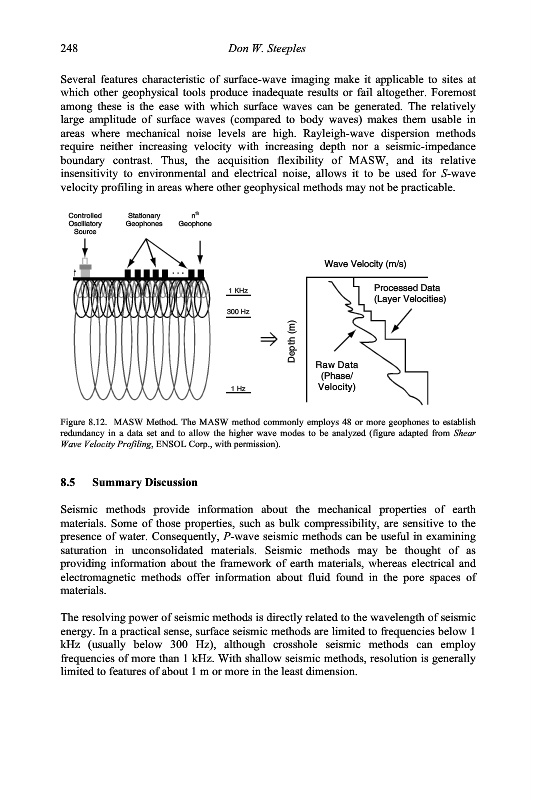 248 Don W. Steeples

Several features characteristic of surface-wave imaging make it applicable to sites at which other geophysical tools produce inadequate results or fail altogether. Foremost among these is the ease with which surface waves can be generated. The relatively large amplitude of surface waves (compared to body waves) makes them usable in areas where mechanical noise levels are high. Rayleigh-wave dispersion methods require neither increasing velocity with increasing depth nor a seismic-impedance boundary contrast. Thus, the acquisition flexibility of MASW, and its relative insensitivity to environmental and electrical noise, allows it to be used for S-wave velocity profiling in areas where other geophysical methods may not be practicable.

Controlled Oscillatory Source

Stationary Geophones

$n^{th}$ Geophone

1 KHz

300 Hz

1 Hz

Wave Velocity (m/s)

Depth (m)

Processed Data (Layer Velocities)

Raw Data (Phase/ Velocity)

Figure 8.12. MASW Method. The MASW method commonly employs 48 or more geophones to establish redundancy in a data set and to allow the higher wave modes to be analyzed (figure adapted from Shear Wave Velocity Profiling, ENSOL Corp., with permission).

8.5 Summary Discussion

Seismic methods provide information about the mechanical properties of earth materials. Some of those properties, such as bulk compressibility, are sensitive to the presence of water. Consequently, P-wave seismic methods can be useful in examining saturation in unconsolidated materials. Seismic methods may be thought of as providing information about the framework of earth materials, whereas electrical and electromagnetic methods offer information about fluid found in the pore spaces of materials.

The resolving power of seismic methods is directly related to the wavelength of seismic energy. In a practical sense, surface seismic methods are limited to frequencies below 1 kHz (usually below 300 Hz), although crosshole seismic methods can employ frequencies of more than 1 kHz. With shallow seismic methods, resolution is generally limited to features of about 1 m or more in the least dimension.