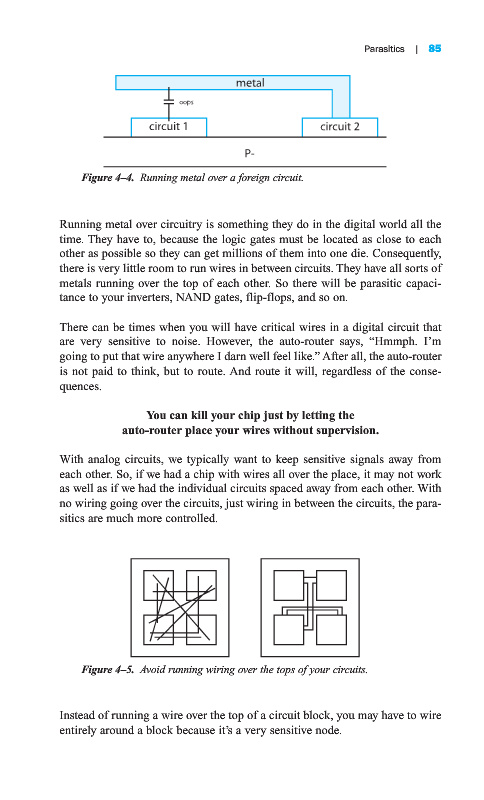 Parasitics | 85

metal

oops

circuit 1

circuit 2

P-

Figure 4–4. Running metal over a foreign circuit.

Running metal over circuitry is something they do in the digital world all the time. They have to, because the logic gates must be located as close to each other as possible so they can get millions of them into one die. Consequently, there is very little room to run wires in between circuits. They have all sorts of metals running over the top of each other. So there will be parasitic capacitance to your inverters, NAND gates, flip-flops, and so on.

There can be times when you will have critical wires in a digital circuit that are very sensitive to noise. However, the auto-router says, "Hmmph. I'm going to put that wire anywhere I darn well feel like." After all, the auto-router is not paid to think, but to route. And route it will, regardless of the consequences.

You can kill your chip just by letting the auto-router place your wires without supervision.

With analog circuits, we typically want to keep sensitive signals away from each other. So, if we had a chip with wires all over the place, it may not work as well as if we had the individual circuits spaced away from each other. With no wiring going over the circuits, just wiring in between the circuits, the parasitics are much more controlled.

Figure 4–5. Avoid running wiring over the tops of your circuits.

Instead of running a wire over the top of a circuit block, you may have to wire entirely around a block because it's a very sensitive node.