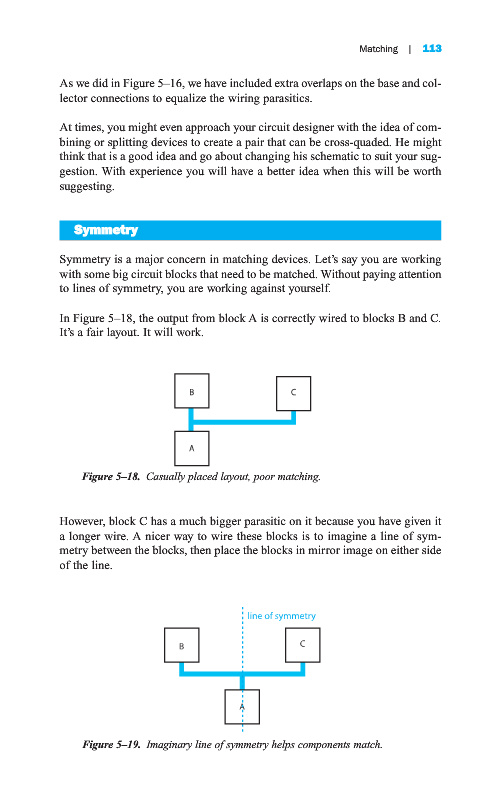 Matching | 113

As we did in Figure 5–16, we have included extra overlaps on the base and collector connections to equalize the wiring parasitics.

At times, you might even approach your circuit designer with the idea of combining or splitting devices to create a pair that can be cross-quaded. He might think that is a good idea and go about changing his schematic to suit your suggestion. With experience you will have a better idea when this will be worth suggesting.

Symmetry

Symmetry is a major concern in matching devices. Let's say you are working with some big circuit blocks that need to be matched. Without paying attention to lines of symmetry, you are working against yourself.

In Figure 5–18, the output from block A is correctly wired to blocks B and C. It's a fair layout. It will work.

B

C

A

Figure 5–18. Casually placed layout, poor matching.

However, block C has a much bigger parasitic on it because you have given it a longer wire. A nicer way to wire these blocks is to imagine a line of symmetry between the blocks, then place the blocks in mirror image on either side of the line.

line of symmetry

B

C

A

Figure 5–19. Imaginary line of symmetry helps components match.