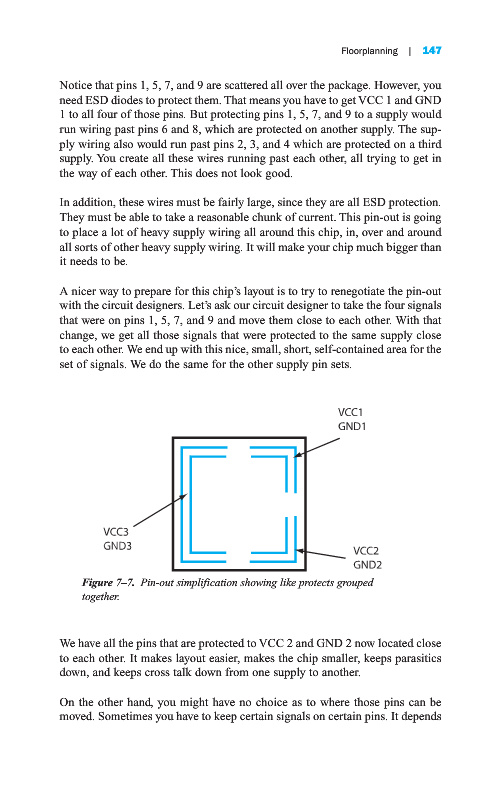 Floorplanning | 147

Notice that pins 1, 5, 7, and 9 are scattered all over the package. However, you need ESD diodes to protect them. That means you have to get VCC 1 and GND 1 to all four of those pins. But protecting pins 1, 5, 7, and 9 to a supply would run wiring past pins 6 and 8, which are protected on another supply. The supply wiring also would run past pins 2, 3, and 4 which are protected on a third supply. You create all these wires running past each other, all trying to get in the way of each other. This does not look good.

In addition, these wires must be fairly large, since they are all ESD protection. They must be able to take a reasonable chunk of current. This pin-out is going to place a lot of heavy supply wiring all around this chip, in, over and around all sorts of other heavy supply wiring. It will make your chip much bigger than it needs to be.

A nicer way to prepare for this chip's layout is to try to renegotiate the pin-out with the circuit designers. Let's ask our circuit designer to take the four signals that were on pins 1, 5, 7, and 9 and move them close to each other. With that change, we get all those signals that were protected to the same supply close to each other. We end up with this nice, small, short, self-contained area for the set of signals. We do the same for the other supply pin sets.

VCC1
GND1

VCC3
GND3

VCC2
GND2

Figure 7–7. Pin-out simplification showing like protects grouped together.

We have all the pins that are protected to VCC 2 and GND 2 now located close to each other. It makes layout easier, makes the chip smaller, keeps parasitics down, and keeps cross talk down from one supply to another.

On the other hand, you might have no choice as to where those pins can be moved. Sometimes you have to keep certain signals on certain pins. It depends