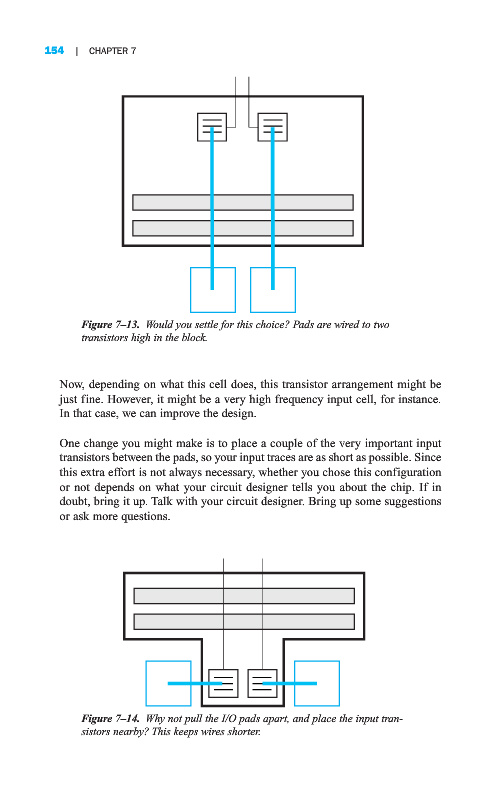 154 | CHAPTER 7

Figure 7–13. Would you settle for this choice? Pads are wired to two transistors high in the block.

Now, depending on what this cell does, this transistor arrangement might be just fine. However, it might be a very high frequency input cell, for instance. In that case, we can improve the design.

One change you might make is to place a couple of the very important input transistors between the pads, so your input traces are as short as possible. Since this extra effort is not always necessary, whether you chose this configuration or not depends on what your circuit designer tells you about the chip. If in doubt, bring it up. Talk with your circuit designer. Bring up some suggestions or ask more questions.

Figure 7–14. Why not pull the I/O pads apart, and place the input transistors nearby? This keeps wires shorter.