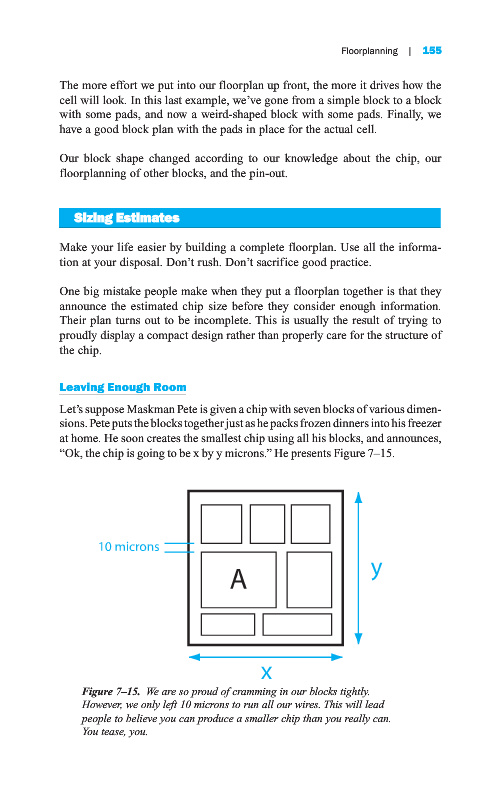 Floorplanning | 155

The more effort we put into our floorplan up front, the more it drives how the cell will look. In this last example, we've gone from a simple block to a block with some pads, and now a weird-shaped block with some pads. Finally, we have a good block plan with the pads in place for the actual cell.

Our block shape changed according to our knowledge about the chip, our floorplanning of other blocks, and the pin-out.

Sizing Estimates

Make your life easier by building a complete floorplan. Use all the information at your disposal. Don't rush. Don't sacrifice good practice.

One big mistake people make when they put a floorplan together is that they announce the estimated chip size before they consider enough information. Their plan turns out to be incomplete. This is usually the result of trying to proudly display a compact design rather than properly care for the structure of the chip.

Leaving Enough Room

Let's suppose Maskman Pete is given a chip with seven blocks of various dimensions. Pete puts the blocks together just as he packs frozen dinners into his freezer at home. He soon creates the smallest chip using all his blocks, and announces, "Ok, the chip is going to be x by y microns." He presents Figure 7–15.

10 microns

A

y

x

Figure 7–15. We are so proud of cramming in our blocks tightly. However, we only left 10 microns to run all our wires. This will lead people to believe you can produce a smaller chip than you really can. You tease, you.