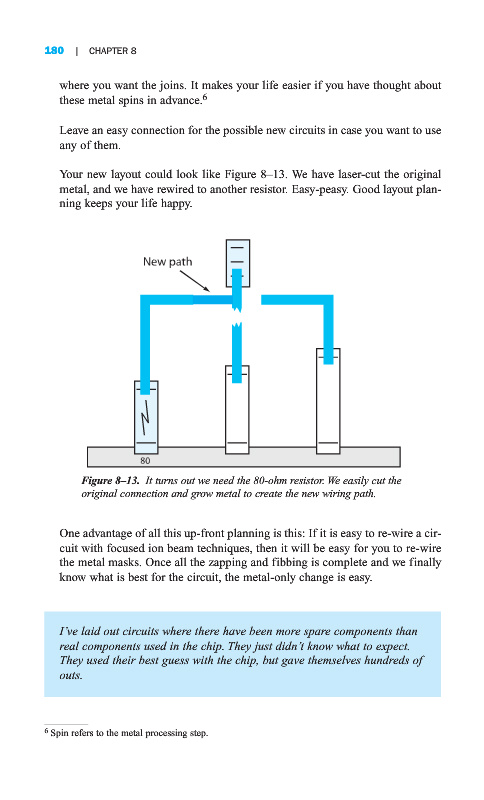 180 | CHAPTER 8

where you want the joins. It makes your life easier if you have thought about these metal spins in advance.$^6$

Leave an easy connection for the possible new circuits in case you want to use any of them.

Your new layout could look like Figure 8–13. We have laser-cut the original metal, and we have rewired to another resistor. Easy-peasy. Good layout planning keeps your life happy.

New path

80

Figure 8–13. It turns out we need the 80-ohm resistor. We easily cut the original connection and grow metal to create the new wiring path.

One advantage of all this up-front planning is this: If it is easy to re-wire a circuit with focused ion beam techniques, then it will be easy for you to re-wire the metal masks. Once all the zapping and fibbing is complete and we finally know what is best for the circuit, the metal-only change is easy.

I've laid out circuits where there have been more spare components than real components used in the chip. They just didn't know what to expect. They used their best guess with the chip, but gave themselves hundreds of outs.

$^6$ Spin refers to the metal processing step.