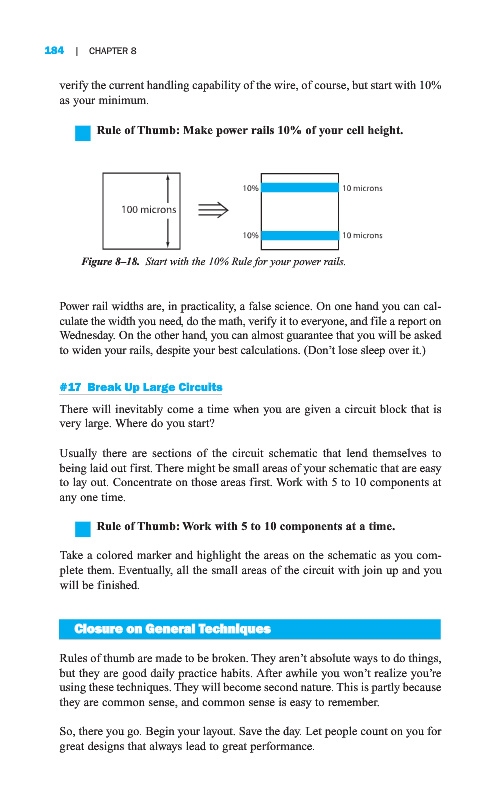 184 | CHAPTER 8

verify the current handling capability of the wire, of course, but start with 10% as your minimum.

Rule of Thumb: Make power rails 10% of your cell height.

100 microns

10%

10 microns

10%

10 microns

Figure 8–18. Start with the 10% Rule for your power rails.

Power rail widths are, in practicality, a false science. On one hand you can calculate the width you need, do the math, verify it to everyone, and file a report on Wednesday. On the other hand, you can almost guarantee that you will be asked to widen your rails, despite your best calculations. (Don't lose sleep over it.)

#17 Break Up Large Circuits

There will inevitably come a time when you are given a circuit block that is very large. Where do you start?

Usually there are sections of the circuit schematic that lend themselves to being laid out first. There might be small areas of your schematic that are easy to lay out. Concentrate on those areas first. Work with 5 to 10 components at any one time.

Rule of Thumb: Work with 5 to 10 components at a time.

Take a colored marker and highlight the areas on the schematic as you complete them. Eventually, all the small areas of the circuit with join up and you will be finished.

Closure on General Techniques

Rules of thumb are made to be broken. They aren't absolute ways to do things, but they are good daily practice habits. After awhile you won't realize you're using these techniques. They will become second nature. This is partly because they are common sense, and common sense is easy to remember.

So, there you go. Begin your layout. Save the day. Let people count on you for great designs that always lead to great performance.