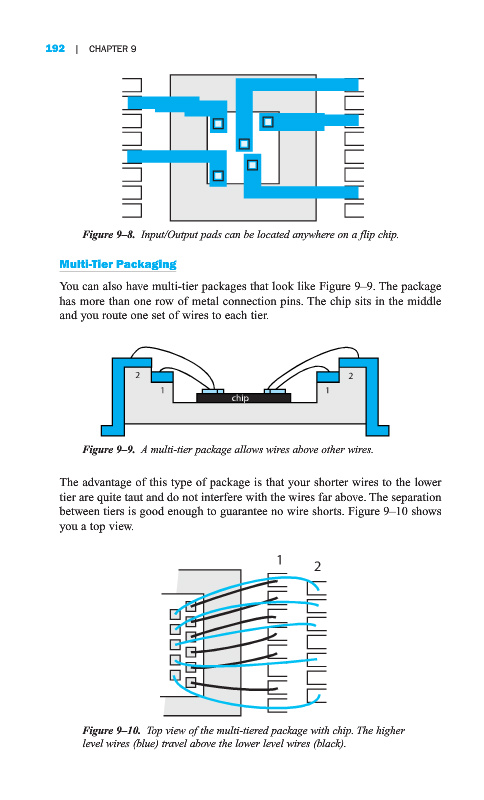 192 | CHAPTER 9

Figure 9–8. Input/Output pads can be located anywhere on a flip chip.

Multi-Tier Packaging

You can also have multi-tier packages that look like Figure 9–9. The package has more than one row of metal connection pins. The chip sits in the middle and you route one set of wires to each tier.

2
1
chip
1
2

Figure 9–9. A multi-tier package allows wires above other wires.

The advantage of this type of package is that your shorter wires to the lower tier are quite taut and do not interfere with the wires far above. The separation between tiers is good enough to guarantee no wire shorts. Figure 9–10 shows you a top view.

1
2

Figure 9–10. Top view of the multi-tiered package with chip. The higher level wires (blue) travel above the lower level wires (black).