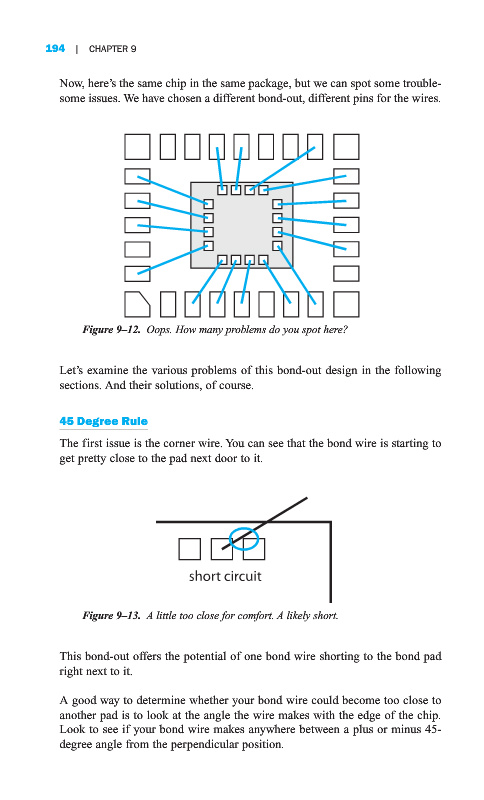 194 | CHAPTER 9

Now, here's the same chip in the same package, but we can spot some troublesome issues. We have chosen a different bond-out, different pins for the wires.

Figure 9–12. Oops. How many problems do you spot here?

Let's examine the various problems of this bond-out design in the following sections. And their solutions, of course.

45 Degree Rule

The first issue is the corner wire. You can see that the bond wire is starting to get pretty close to the pad next door to it.

short circuit

Figure 9–13. A little too close for comfort. A likely short.

This bond-out offers the potential of one bond wire shorting to the bond pad right next to it.

A good way to determine whether your bond wire could become too close to another pad is to look at the angle the wire makes with the edge of the chip. Look to see if your bond wire makes anywhere between a plus or minus 45-degree angle from the perpendicular position.