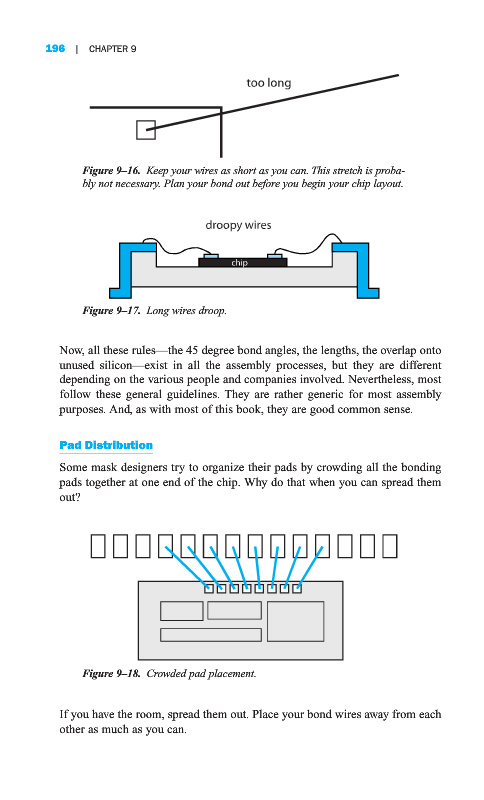 196 | CHAPTER 9

too long

Figure 9–16. Keep your wires as short as you can. This stretch is probably not necessary. Plan your bond out before you begin your chip layout.

droopy wires

chip

Figure 9–17. Long wires droop.

Now, all these rules—the 45 degree bond angles, the lengths, the overlap onto unused silicon—exist in all the assembly processes, but they are different depending on the various people and companies involved. Nevertheless, most follow these general guidelines. They are rather generic for most assembly purposes. And, as with most of this book, they are good common sense.

Pad Distribution

Some mask designers try to organize their pads by crowding all the bonding pads together at one end of the chip. Why do that when you can spread them out?

Figure 9–18. Crowded pad placement.

If you have the room, spread them out. Place your bond wires away from each other as much as you can.