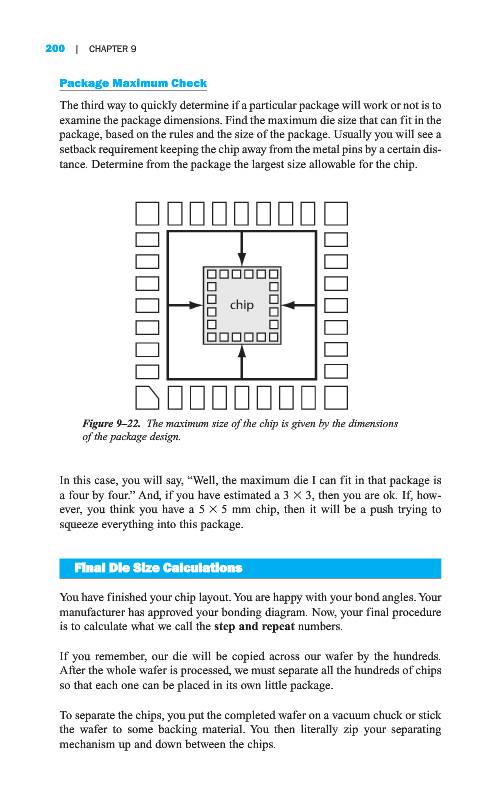 200 | CHAPTER 9

Package Maximum Check

The third way to quickly determine if a particular package will work or not is to examine the package dimensions. Find the maximum die size that can fit in the package, based on the rules and the size of the package. Usually you will see a setback requirement keeping the chip away from the metal pins by a certain distance. Determine from the package the largest size allowable for the chip.

chip

Figure 9–22. The maximum size of the chip is given by the dimensions of the package design.

In this case, you will say, "Well, the maximum die I can fit in that package is a four by four." And, if you have estimated a $3 \times 3$, then you are ok. If, however, you think you have a $5 \times 5$ mm chip, then it will be a push trying to squeeze everything into this package.

Final Die Size Calculations

You have finished your chip layout. You are happy with your bond angles. Your manufacturer has approved your bonding diagram. Now, your final procedure is to calculate what we call the step and repeat numbers.

If you remember, our die will be copied across our wafer by the hundreds. After the whole wafer is processed, we must separate all the hundreds of chips so that each one can be placed in its own little package.

To separate the chips, you put the completed wafer on a vacuum chuck or stick the wafer to some backing material. You then literally zip your separating mechanism up and down between the chips.