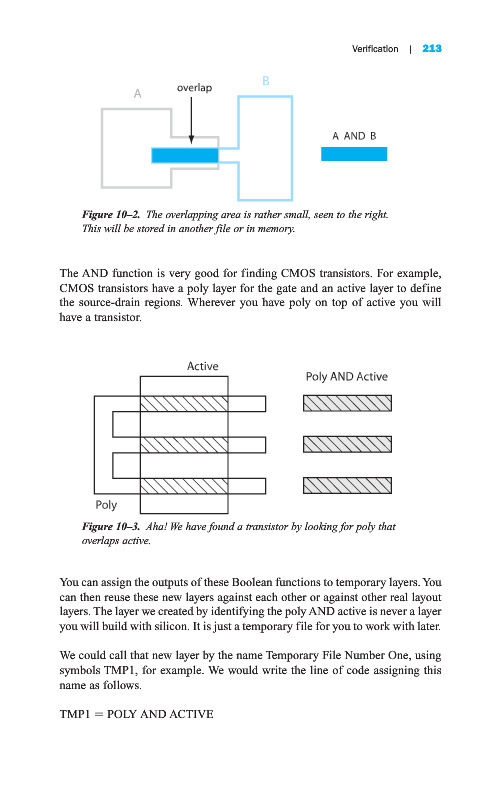 Verification | 213

A

overlap

B

A AND B

Figure 10–2. The overlapping area is rather small, seen to the right. This will be stored in another file or in memory.

The AND function is very good for finding CMOS transistors. For example, CMOS transistors have a poly layer for the gate and an active layer to define the source-drain regions. Wherever you have poly on top of active you will have a transistor.

Active

Poly AND Active

Poly

Figure 10–3. Aha! We have found a transistor by looking for poly that overlaps active.

You can assign the outputs of these Boolean functions to temporary layers. You can then reuse these new layers against each other or against other real layout layers. The layer we created by identifying the poly AND active is never a layer you will build with silicon. It is just a temporary file for you to work with later.

We could call that new layer by the name Temporary File Number One, using symbols TMP1, for example. We would write the line of code assigning this name as follows.

TMP1 = POLY AND ACTIVE