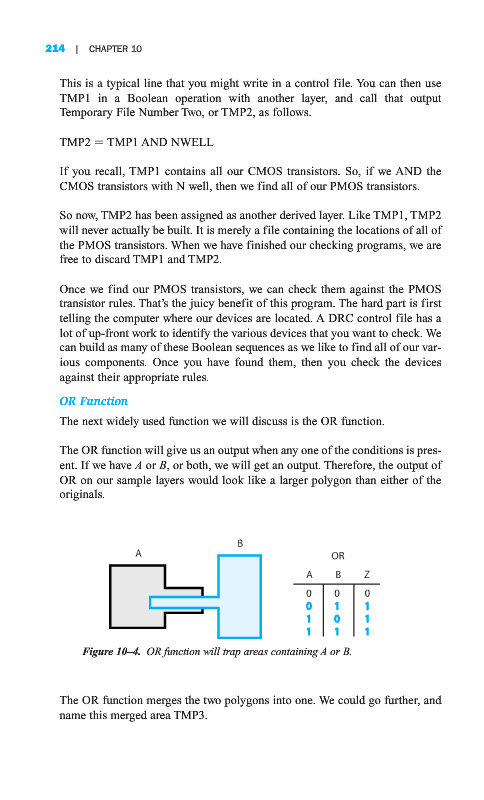 214 | CHAPTER 10

This is a typical line that you might write in a control file. You can then use TMP1 in a Boolean operation with another layer, and call that output Temporary File Number Two, or TMP2, as follows.

TMP2 = TMP1 AND NWELL

If you recall, TMP1 contains all our CMOS transistors. So, if we AND the CMOS transistors with N well, then we find all of our PMOS transistors.

So now, TMP2 has been assigned as another derived layer. Like TMP1, TMP2 will never actually be built. It is merely a file containing the locations of all of the PMOS transistors. When we have finished our checking programs, we are free to discard TMP1 and TMP2.

Once we find our PMOS transistors, we can check them against the PMOS transistor rules. That's the juicy benefit of this program. The hard part is first telling the computer where our devices are located. A DRC control file has a lot of up-front work to identify the various devices that you want to check. We can build as many of these Boolean sequences as we like to find all of our various components. Once you have found them, then you check the devices against their appropriate rules.

OR Function

The next widely used function we will discuss is the OR function.

The OR function will give us an output when any one of the conditions is present. If we have A or B, or both, we will get an output. Therefore, the output of OR on our sample layers would look like a larger polygon than either of the originals.

A

B

OR

| A | B | Z |
|---|---|---|
| 0 | 0 | 0 |
| 0 | 1 | 1 |
| 1 | 0 | 1 |
| 1 | 1 | 1 |

Figure 10–4. OR function will trap areas containing A or B.

The OR function merges the two polygons into one. We could go further, and name this merged area TMP3.