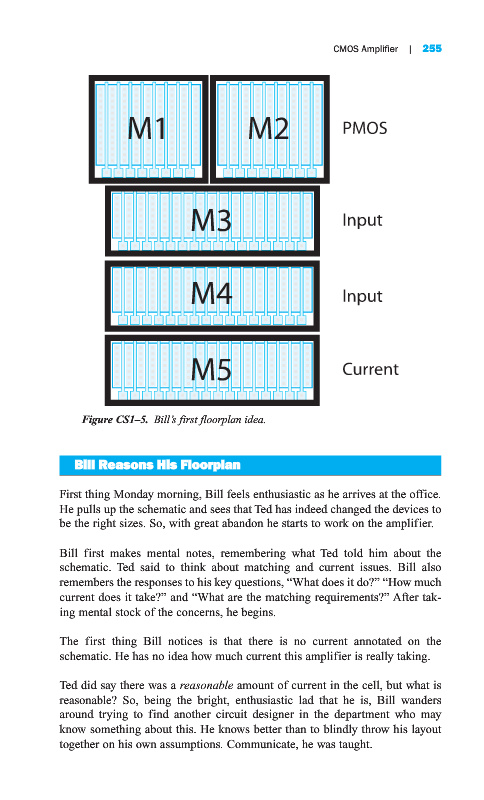 CMOS Amplifier | 255

M1 M2 PMOS

M3 Input

M4 Input

M5 Current

Figure CS1–5. Bill's first floorplan idea.

Bill Reasons His Floorplan

First thing Monday morning, Bill feels enthusiastic as he arrives at the office. He pulls up the schematic and sees that Ted has indeed changed the devices to be the right sizes. So, with great abandon he starts to work on the amplifier.

Bill first makes mental notes, remembering what Ted told him about the schematic. Ted said to think about matching and current issues. Bill also remembers the responses to his key questions, "What does it do?" "How much current does it take?" and "What are the matching requirements?" After taking mental stock of the concerns, he begins.

The first thing Bill notices is that there is no current annotated on the schematic. He has no idea how much current this amplifier is really taking.

Ted did say there was a reasonable amount of current in the cell, but what is reasonable? So, being the bright, enthusiastic lad that he is, Bill wanders around trying to find another circuit designer in the department who may know something about this. He knows better than to blindly throw his layout together on his own assumptions. Communicate, he was taught.