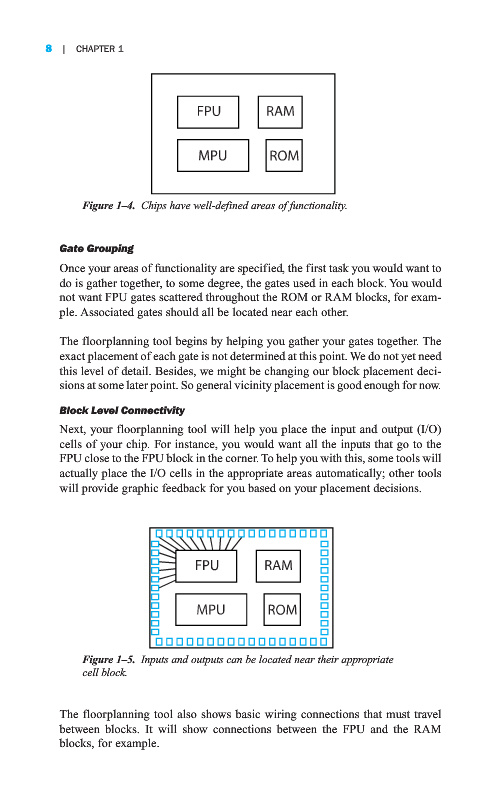 8 | CHAPTER 1

FPU

RAM

MPU

ROM

Figure 1–4. Chips have well-defined areas of functionality.

Gate Grouping

Once your areas of functionality are specified, the first task you would want to do is gather together, to some degree, the gates used in each block. You would not want FPU gates scattered throughout the ROM or RAM blocks, for example. Associated gates should all be located near each other.

The floorplanning tool begins by helping you gather your gates together. The exact placement of each gate is not determined at this point. We do not yet need this level of detail. Besides, we might be changing our block placement decisions at some later point. So general vicinity placement is good enough for now.

Block Level Connectivity

Next, your floorplanning tool will help you place the input and output (I/O) cells of your chip. For instance, you would want all the inputs that go to the FPU close to the FPU block in the corner. To help you with this, some tools will actually place the I/O cells in the appropriate areas automatically; other tools will provide graphic feedback for you based on your placement decisions.

FPU

RAM

MPU

ROM

Figure 1–5. Inputs and outputs can be located near their appropriate cell block.

The floorplanning tool also shows basic wiring connections that must travel between blocks. It will show connections between the FPU and the RAM blocks, for example.