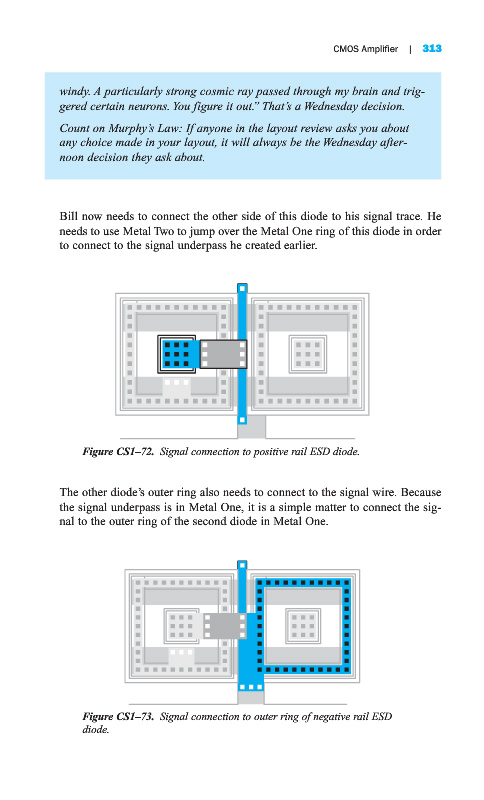 CMOS Amplifier | 313

windy. A particularly strong cosmic ray passed through my brain and triggered certain neurons. You figure it out." That's a Wednesday decision.

Count on Murphy's Law: If anyone in the layout review asks you about any choice made in your layout, it will always be the Wednesday afternoon decision they ask about.

Bill now needs to connect the other side of this diode to his signal trace. He needs to use Metal Two to jump over the Metal One ring of this diode in order to connect to the signal underpass he created earlier.

Figure CS1–72. Signal connection to positive rail ESD diode.

The other diode's outer ring also needs to connect to the signal wire. Because the signal underpass is in Metal One, it is a simple matter to connect the signal to the outer ring of the second diode in Metal One.

Figure CS1–73. Signal connection to outer ring of negative rail ESD diode.