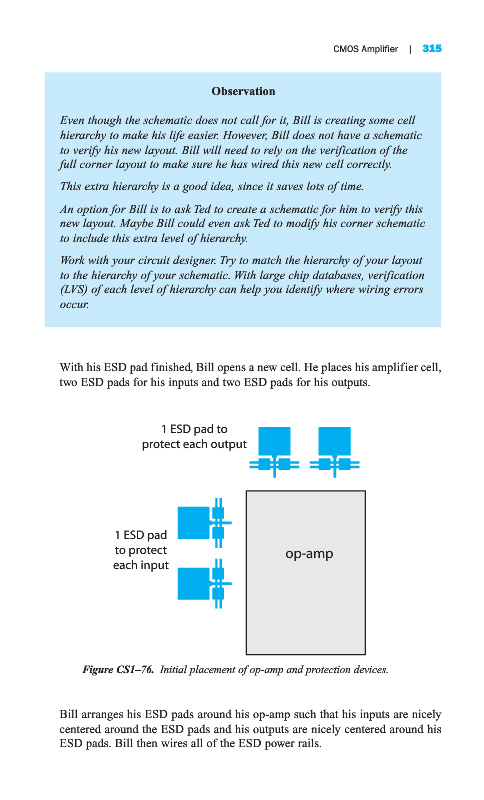 CMOS Amplifier | 315

Observation

Even though the schematic does not call for it, Bill is creating some cell hierarchy to make his life easier. However, Bill does not have a schematic to verify his new layout. Bill will need to rely on the verification of the full corner layout to make sure he has wired this new cell correctly.

This extra hierarchy is a good idea, since it saves lots of time.

An option for Bill is to ask Ted to create a schematic for him to verify this new layout. Maybe Bill could even ask Ted to modify his corner schematic to include this extra level of hierarchy.

Work with your circuit designer. Try to match the hierarchy of your layout to the hierarchy of your schematic. With large chip databases, verification (LVS) of each level of hierarchy can help you identify where wiring errors occur.

With his ESD pad finished, Bill opens a new cell. He places his amplifier cell, two ESD pads for his inputs and two ESD pads for his outputs.

1 ESD pad to protect each output

1 ESD pad to protect each input

op-amp

Figure CS1–76. Initial placement of op-amp and protection devices.

Bill arranges his ESD pads around his op-amp such that his inputs are nicely centered around the ESD pads and his outputs are nicely centered around his ESD pads. Bill then wires all of the ESD power rails.