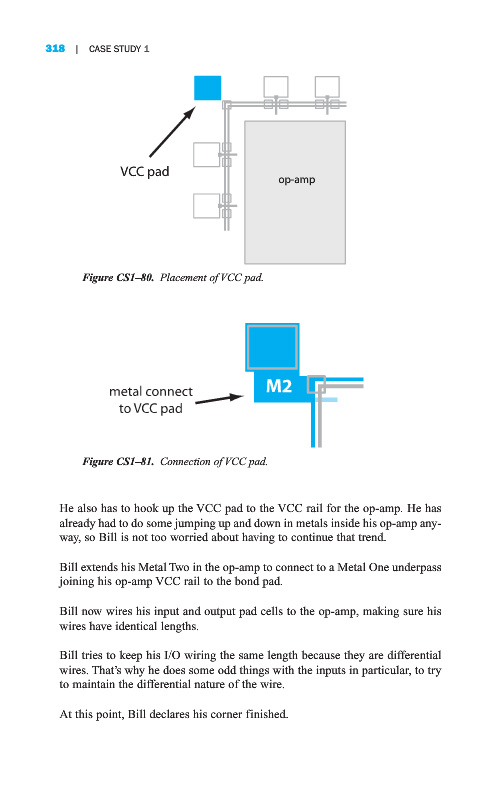 318 | CASE STUDY 1

VCC pad

op-amp

Figure CS1–80. Placement of VCC pad.

metal connect to VCC pad

M2

Figure CS1–81. Connection of VCC pad.

He also has to hook up the VCC pad to the VCC rail for the op-amp. He has already had to do some jumping up and down in metals inside his op-amp anyway, so Bill is not too worried about having to continue that trend.

Bill extends his Metal Two in the op-amp to connect to a Metal One underpass joining his op-amp VCC rail to the bond pad.

Bill now wires his input and output pad cells to the op-amp, making sure his wires have identical lengths.

Bill tries to keep his I/O wiring the same length because they are differential wires. That's why he does some odd things with the inputs in particular, to try to maintain the differential nature of the wire.

At this point, Bill declares his corner finished.