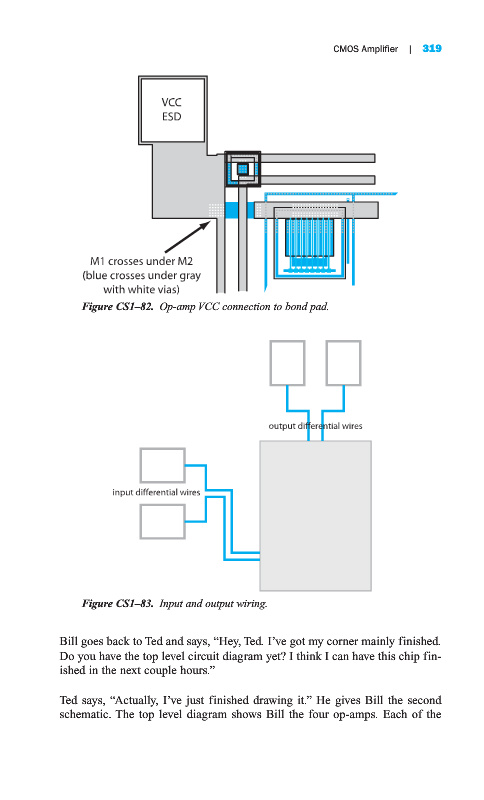 CMOS Amplifier | 319

VCC
ESD

M1 crosses under M2
(blue crosses under gray
with white vias)

Figure CS1–82. Op-amp VCC connection to bond pad.

output differential wires

input differential wires

Figure CS1–83. Input and output wiring.

Bill goes back to Ted and says, "Hey, Ted. I've got my corner mainly finished. Do you have the top level circuit diagram yet? I think I can have this chip finished in the next couple hours."

Ted says, "Actually, I've just finished drawing it." He gives Bill the second schematic. The top level diagram shows Bill the four op-amps. Each of the