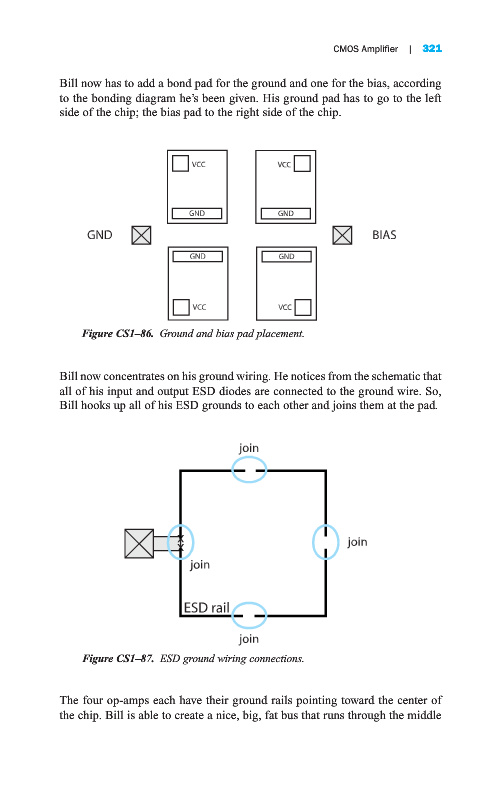 CMOS Amplifier | 321

Bill now has to add a bond pad for the ground and one for the bias, according to the bonding diagram he's been given. His ground pad has to go to the left side of the chip; the bias pad to the right side of the chip.

VCC
VCC
GND
GND
GND
BIAS
GND
GND
VCC
VCC

Figure CS1–86. Ground and bias pad placement.

Bill now concentrates on his ground wiring. He notices from the schematic that all of his input and output ESD diodes are connected to the ground wire. So, Bill hooks up all of his ESD grounds to each other and joins them at the pad.

join
join
join
ESD rail
join

Figure CS1–87. ESD ground wiring connections.

The four op-amps each have their ground rails pointing toward the center of the chip. Bill is able to create a nice, big, fat bus that runs through the middle