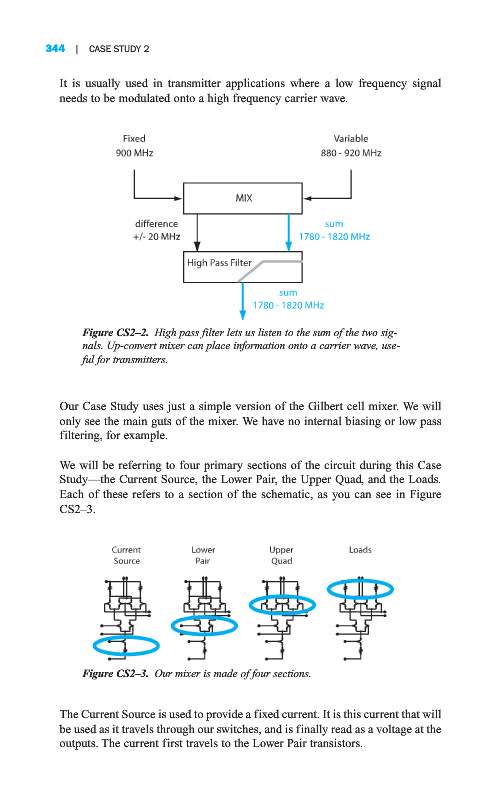 344 | CASE STUDY 2

It is usually used in transmitter applications where a low frequency signal needs to be modulated onto a high frequency carrier wave.

Fixed
900 MHz

Variable
880 - 920 MHz

MIX

difference
+/- 20 MHz

sum
1780 - 1820 MHz

High Pass Filter

sum
1780 - 1820 MHz

Figure CS2–2. High pass filter lets us listen to the sum of the two signals. Up-convert mixer can place information onto a carrier wave, useful for transmitters.

Our Case Study uses just a simple version of the Gilbert cell mixer. We will only see the main guts of the mixer. We have no internal biasing or low pass filtering, for example.

We will be referring to four primary sections of the circuit during this Case Study—the Current Source, the Lower Pair, the Upper Quad, and the Loads. Each of these refers to a section of the schematic, as you can see in Figure CS2–3.

Current Source

Lower Pair

Upper Quad

Loads

Figure CS2–3. Our mixer is made of four sections.

The Current Source is used to provide a fixed current. It is this current that will be used as it travels through our switches, and is finally read as a voltage at the outputs. The current first travels to the Lower Pair transistors.