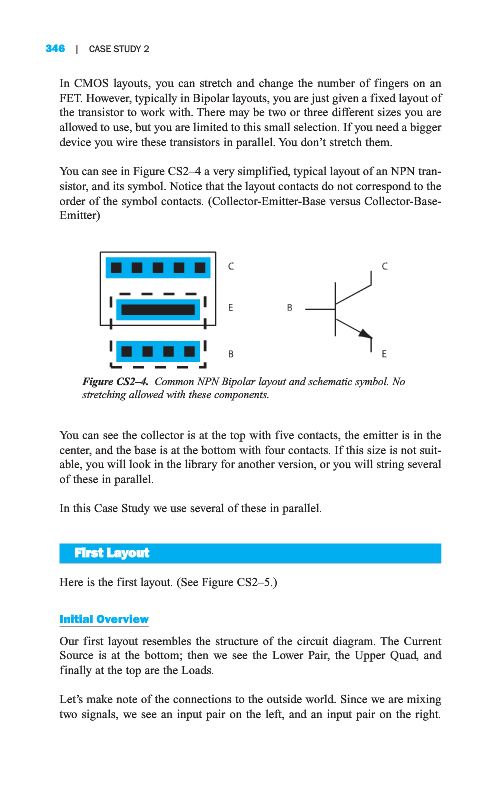 346 | CASE STUDY 2

In CMOS layouts, you can stretch and change the number of fingers on an FET. However, typically in Bipolar layouts, you are just given a fixed layout of the transistor to work with. There may be two or three different sizes you are allowed to use, but you are limited to this small selection. If you need a bigger device you wire these transistors in parallel. You don't stretch them.

You can see in Figure CS2–4 a very simplified, typical layout of an NPN transistor, and its symbol. Notice that the layout contacts do not correspond to the order of the symbol contacts. (Collector-Emitter-Base versus Collector-Base-Emitter)

C

E

B

C

B

E

Figure CS2–4. Common NPN Bipolar layout and schematic symbol. No stretching allowed with these components.

You can see the collector is at the top with five contacts, the emitter is in the center, and the base is at the bottom with four contacts. If this size is not suitable, you will look in the library for another version, or you will string several of these in parallel.

In this Case Study we use several of these in parallel.

First Layout

Here is the first layout. (See Figure CS2–5.)

Initial Overview

Our first layout resembles the structure of the circuit diagram. The Current Source is at the bottom; then we see the Lower Pair, the Upper Quad, and finally at the top are the Loads.

Let's make note of the connections to the outside world. Since we are mixing two signals, we see an input pair on the left, and an input pair on the right.