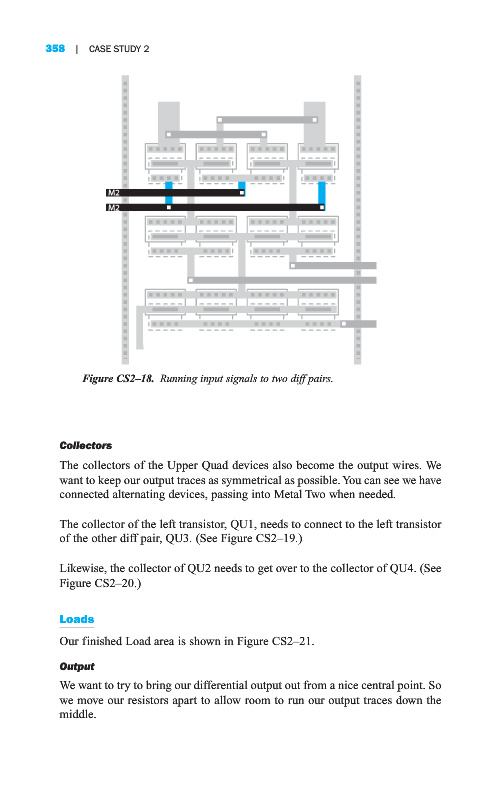 358 | CASE STUDY 2

M2

M2

Figure CS2–18. Running input signals to two diff pairs.

Collectors

The collectors of the Upper Quad devices also become the output wires. We want to keep our output traces as symmetrical as possible. You can see we have connected alternating devices, passing into Metal Two when needed.

The collector of the left transistor, QU1, needs to connect to the left transistor of the other diff pair, QU3. (See Figure CS2–19.)

Likewise, the collector of QU2 needs to get over to the collector of QU4. (See Figure CS2–20.)

Loads

Our finished Load area is shown in Figure CS2–21.

Output

We want to try to bring our differential output out from a nice central point. So we move our resistors apart to allow room to run our output traces down the middle.