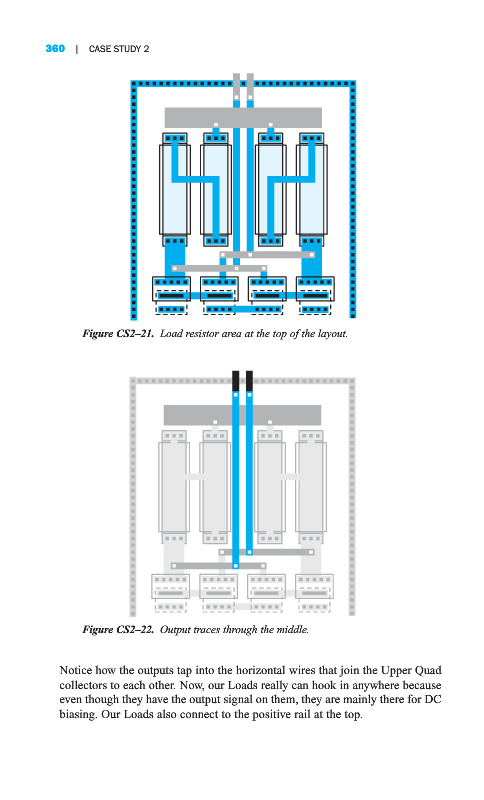 360 | CASE STUDY 2

Figure CS2–21. Load resistor area at the top of the layout.

Figure CS2–22. Output traces through the middle.

Notice how the outputs tap into the horizontal wires that join the Upper Quad collectors to each other. Now, our Loads really can hook in anywhere because even though they have the output signal on them, they are mainly there for DC biasing. Our Loads also connect to the positive rail at the top.