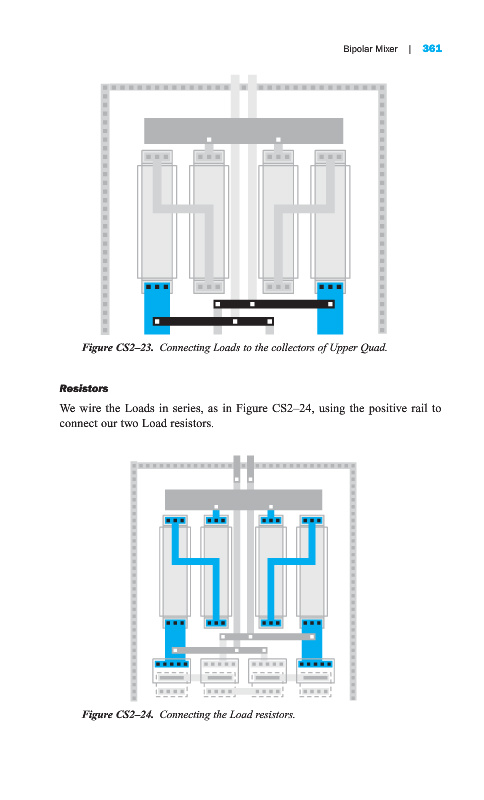 Bipolar Mixer | 361

Figure CS2–23. Connecting Loads to the collectors of Upper Quad.

Resistors

We wire the Loads in series, as in Figure CS2–24, using the positive rail to connect our two Load resistors.

Figure CS2–24. Connecting the Load resistors.