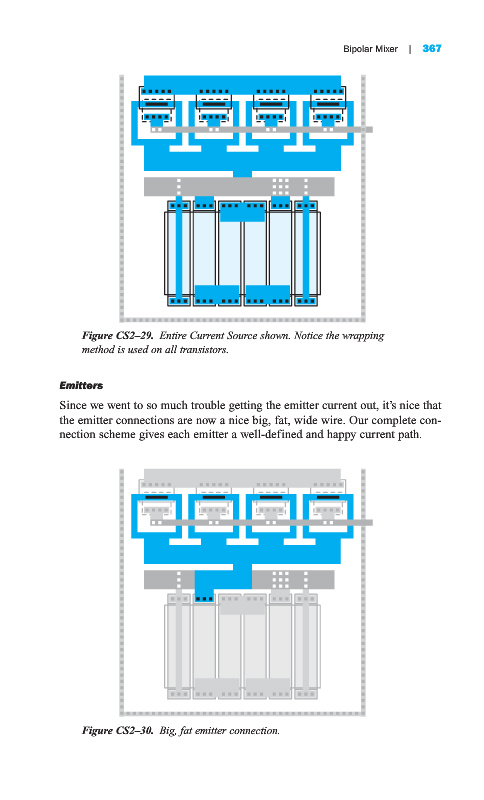 Bipolar Mixer | 367

Figure CS2–29. Entire Current Source shown. Notice the wrapping method is used on all transistors.

Emitters

Since we went to so much trouble getting the emitter current out, it's nice that the emitter connections are now a nice big, fat, wide wire. Our complete connection scheme gives each emitter a well-defined and happy current path.

Figure CS2–30. Big, fat emitter connection.