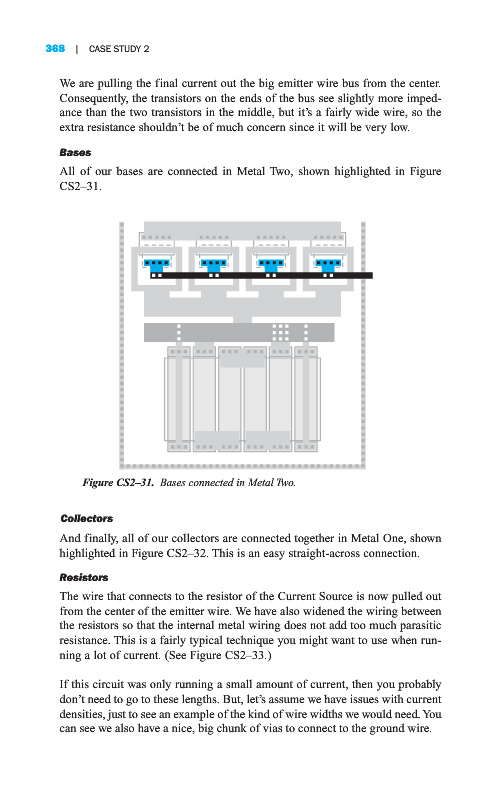 368 | CASE STUDY 2

We are pulling the final current out the big emitter wire bus from the center. Consequently, the transistors on the ends of the bus see slightly more impedance than the two transistors in the middle, but it's a fairly wide wire, so the extra resistance shouldn't be of much concern since it will be very low.

Bases

All of our bases are connected in Metal Two, shown highlighted in Figure CS2–31.

Figure CS2–31. Bases connected in Metal Two.

Collectors

And finally, all of our collectors are connected together in Metal One, shown highlighted in Figure CS2–32. This is an easy straight-across connection.

Resistors

The wire that connects to the resistor of the Current Source is now pulled out from the center of the emitter wire. We have also widened the wiring between the resistors so that the internal metal wiring does not add too much parasitic resistance. This is a fairly typical technique you might want to use when running a lot of current. (See Figure CS2–33.)

If this circuit was only running a small amount of current, then you probably don't need to go to these lengths. But, let's assume we have issues with current densities, just to see an example of the kind of wire widths we would need. You can see we also have a nice, big chunk of vias to connect to the ground wire.