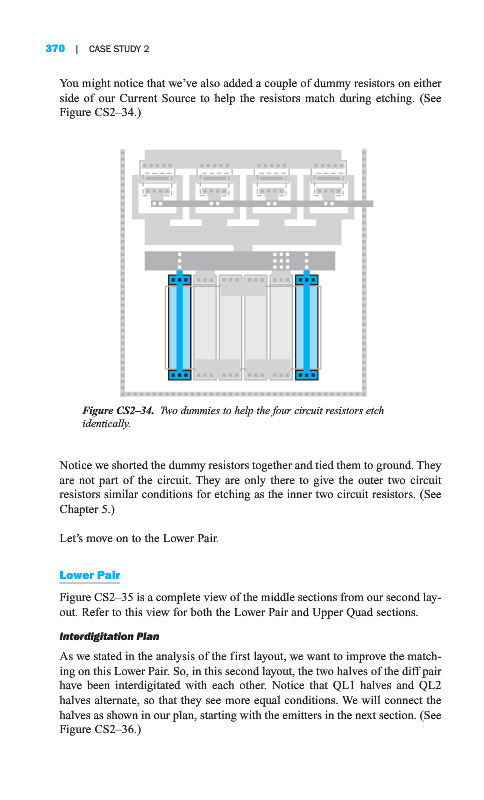 370 | CASE STUDY 2

You might notice that we've also added a couple of dummy resistors on either side of our Current Source to help the resistors match during etching. (See Figure CS2–34.)

Figure CS2–34. Two dummies to help the four circuit resistors etch identically.

Notice we shorted the dummy resistors together and tied them to ground. They are not part of the circuit. They are only there to give the outer two circuit resistors similar conditions for etching as the inner two circuit resistors. (See Chapter 5.)

Let's move on to the Lower Pair.

Lower Pair

Figure CS2–35 is a complete view of the middle sections from our second layout. Refer to this view for both the Lower Pair and Upper Quad sections.

Interdigitation Plan

As we stated in the analysis of the first layout, we want to improve the matching on this Lower Pair. So, in this second layout, the two halves of the diff pair have been interdigitated with each other. Notice that QL1 halves and QL2 halves alternate, so that they see more equal conditions. We will connect the halves as shown in our plan, starting with the emitters in the next section. (See Figure CS2–36.)