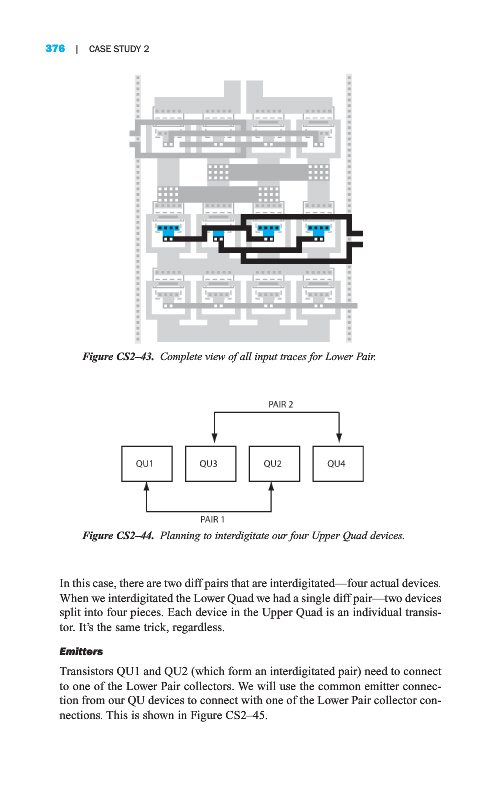 376 | CASE STUDY 2

Figure CS2–43. Complete view of all input traces for Lower Pair.

PAIR 2

QU1

QU3

QU2

QU4

PAIR 1

Figure CS2–44. Planning to interdigitate our four Upper Quad devices.

In this case, there are two diff pairs that are interdigitated—four actual devices. When we interdigitated the Lower Quad we had a single diff pair—two devices split into four pieces. Each device in the Upper Quad is an individual transistor. It's the same trick, regardless.

Emitters

Transistors QU1 and QU2 (which form an interdigitated pair) need to connect to one of the Lower Pair collectors. We will use the common emitter connection from our QU devices to connect with one of the Lower Pair collector connections. This is shown in Figure CS2–45.