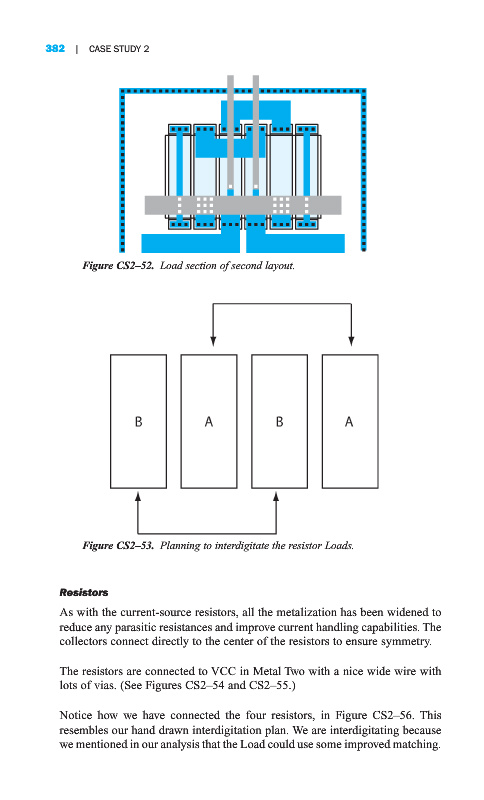 382 | CASE STUDY 2

Figure CS2–52. Load section of second layout.

B A B A

Figure CS2–53. Planning to interdigitate the resistor Loads.

Resistors

As with the current-source resistors, all the metalization has been widened to reduce any parasitic resistances and improve current handling capabilities. The collectors connect directly to the center of the resistors to ensure symmetry.

The resistors are connected to VCC in Metal Two with a nice wide wire with lots of vias. (See Figures CS2–54 and CS2–55.)

Notice how we have connected the four resistors, in Figure CS2–56. This resembles our hand drawn interdigitation plan. We are interdigitating because we mentioned in our analysis that the Load could use some improved matching.