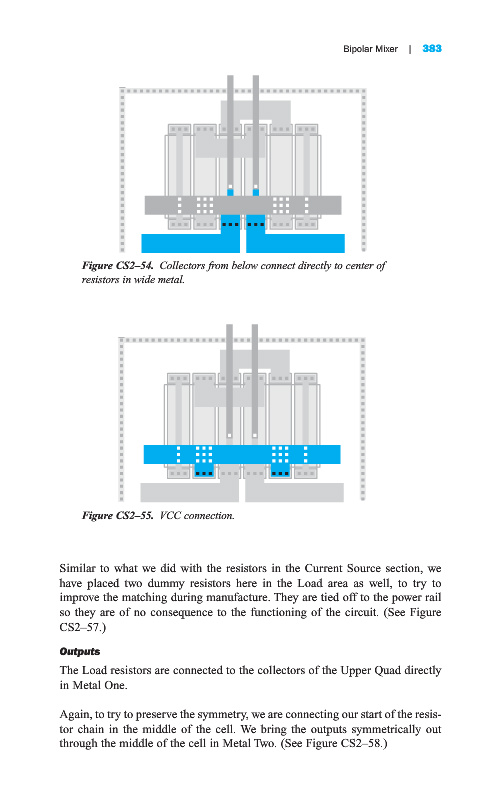 Bipolar Mixer | 383

Figure CS2–54. Collectors from below connect directly to center of resistors in wide metal.

Figure CS2–55. VCC connection.

Similar to what we did with the resistors in the Current Source section, we have placed two dummy resistors here in the Load area as well, to try to improve the matching during manufacture. They are tied off to the power rail so they are of no consequence to the functioning of the circuit. (See Figure CS2–57.)

Outputs

The Load resistors are connected to the collectors of the Upper Quad directly in Metal One.

Again, to try to preserve the symmetry, we are connecting our start of the resistor chain in the middle of the cell. We bring the outputs symmetrically out through the middle of the cell in Metal Two. (See Figure CS2–58.)