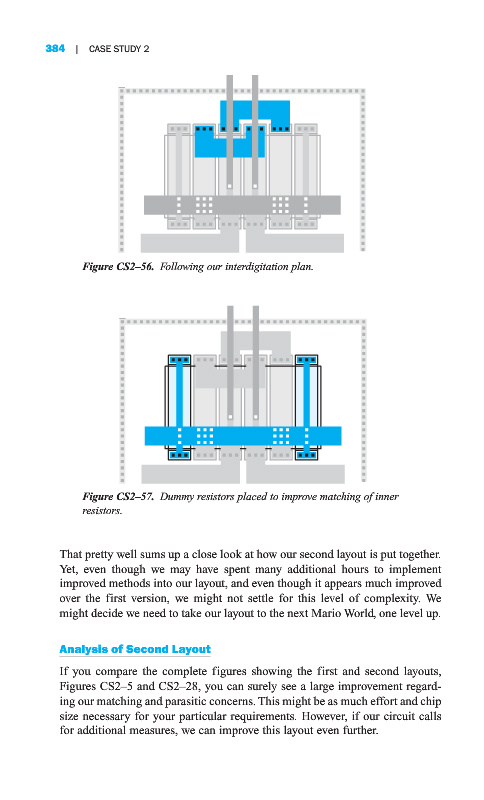 384 | CASE STUDY 2

Figure CS2–56. Following our interdigitation plan.

Figure CS2–57. Dummy resistors placed to improve matching of inner resistors.

That pretty well sums up a close look at how our second layout is put together. Yet, even though we may have spent many additional hours to implement improved methods into our layout, and even though it appears much improved over the first version, we might not settle for this level of complexity. We might decide we need to take our layout to the next Mario World, one level up.

Analysis of Second Layout

If you compare the complete figures showing the first and second layouts, Figures CS2–5 and CS2–28, you can surely see a large improvement regarding our matching and parasitic concerns. This might be as much effort and chip size necessary for your particular requirements. However, if our circuit calls for additional measures, we can improve this layout even further.