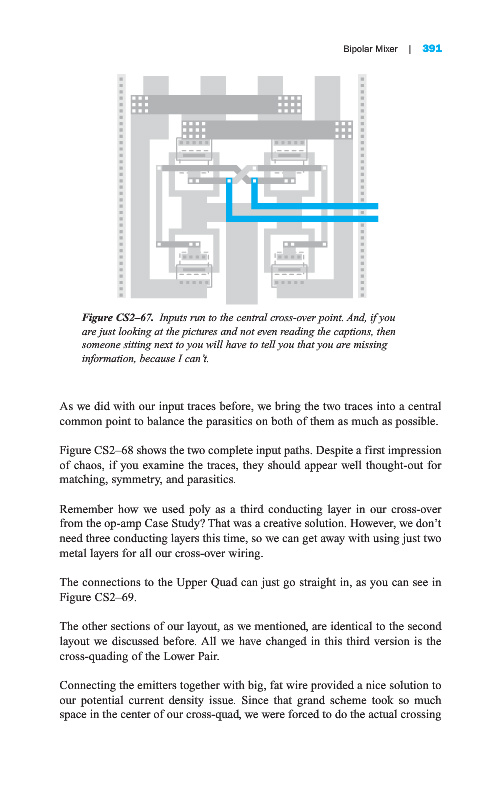 Bipolar Mixer | 391

Figure CS2–67. Inputs run to the central cross-over point. And, if you are just looking at the pictures and not even reading the captions, then someone sitting next to you will have to tell you that you are missing information, because I can't.

As we did with our input traces before, we bring the two traces into a central common point to balance the parasitics on both of them as much as possible.

Figure CS2–68 shows the two complete input paths. Despite a first impression of chaos, if you examine the traces, they should appear well thought-out for matching, symmetry, and parasitics.

Remember how we used poly as a third conducting layer in our cross-over from the op-amp Case Study? That was a creative solution. However, we don't need three conducting layers this time, so we can get away with using just two metal layers for all our cross-over wiring.

The connections to the Upper Quad can just go straight in, as you can see in Figure CS2–69.

The other sections of our layout, as we mentioned, are identical to the second layout we discussed before. All we have changed in this third version is the cross-quading of the Lower Pair.

Connecting the emitters together with big, fat wire provided a nice solution to our potential current density issue. Since that grand scheme took so much space in the center of our cross-quad, we were forced to do the actual crossing