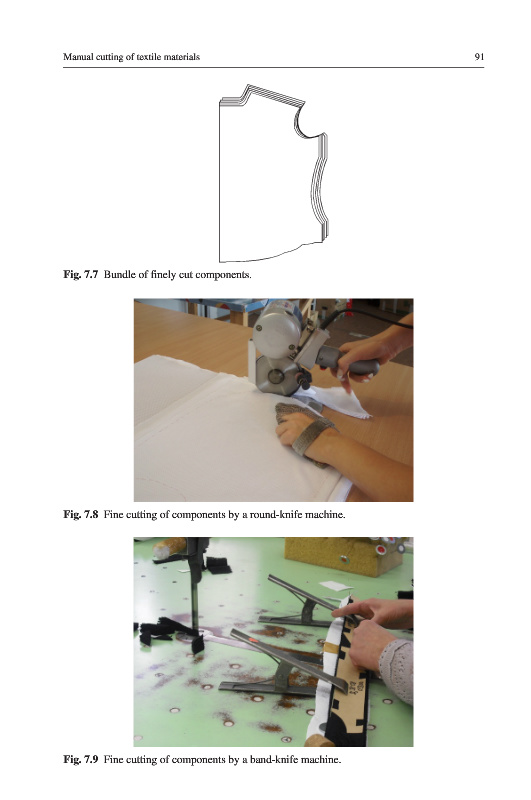 Manual cutting of textile materials 91

Fig. 7.7 Bundle of finely cut components.

Fig. 7.8 Fine cutting of components by a round-knife machine.

Fig. 7.9 Fine cutting of components by a band-knife machine.