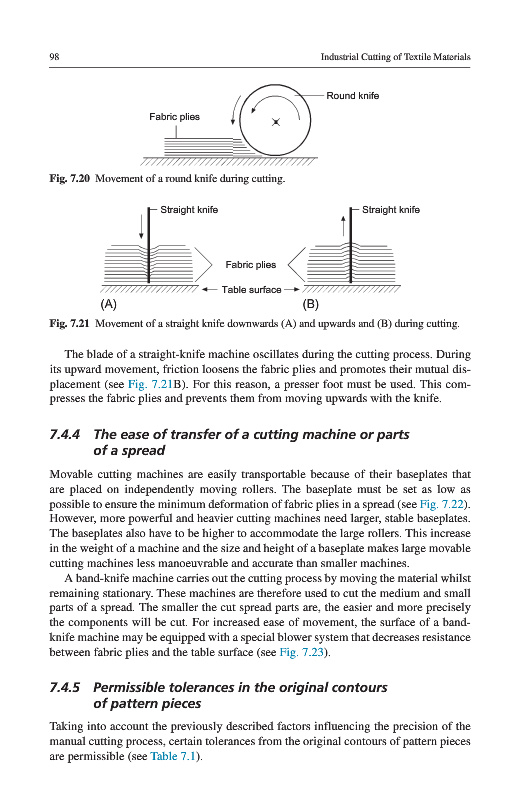 98

Industrial Cutting of Textile Materials

Round knife

Fabric plies

Fig. 7.20 Movement of a round knife during cutting.

Straight knife

Straight knife

Fabric plies

Table surface

(A)

(B)

Fig. 7.21 Movement of a straight knife downwards (A) and upwards and (B) during cutting.

The blade of a straight-knife machine oscillates during the cutting process. During its upward movement, friction loosens the fabric plies and promotes their mutual displacement (see Fig. 7.21B). For this reason, a presser foot must be used. This compresses the fabric plies and prevents them from moving upwards with the knife.

7.4.4 The ease of transfer of a cutting machine or parts of a spread

Movable cutting machines are easily transportable because of their baseplates that are placed on independently moving rollers. The baseplate must be set as low as possible to ensure the minimum deformation of fabric plies in a spread (see Fig. 7.22). However, more powerful and heavier cutting machines need larger, stable baseplates. The baseplates also have to be higher to accommodate the large rollers. This increase in the weight of a machine and the size and height of a baseplate makes large movable cutting machines less manoeuvrable and accurate than smaller machines.

A band-knife machine carries out the cutting process by moving the material whilst remaining stationary. These machines are therefore used to cut the medium and small parts of a spread. The smaller the cut spread parts are, the easier and more precisely the components will be cut. For increased ease of movement, the surface of a band-knife machine may be equipped with a special blower system that decreases resistance between fabric plies and the table surface (see Fig. 7.23).

7.4.5 Permissible tolerances in the original contours of pattern pieces

Taking into account the previously described factors influencing the precision of the manual cutting process, certain tolerances from the original contours of pattern pieces are permissible (see Table 7.1).