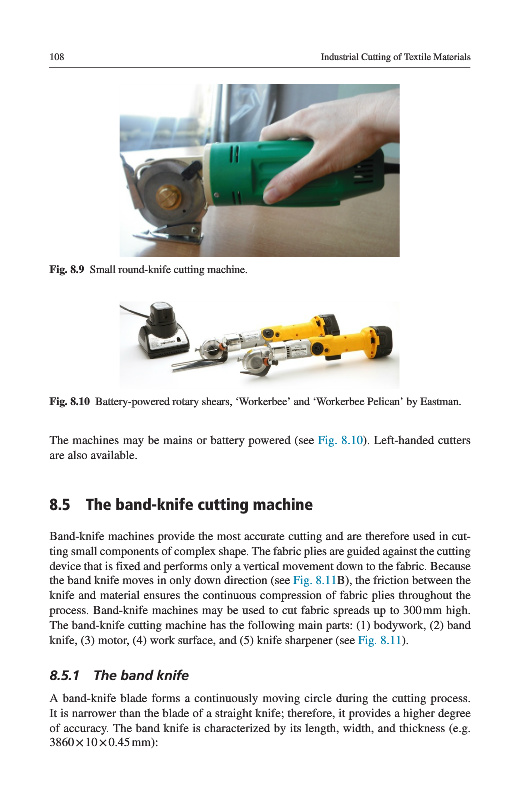 108 Industrial Cutting of Textile Materials

Fig. 8.9 Small round-knife cutting machine.

Fig. 8.10 Battery-powered rotary shears, 'Workerbee' and 'Workerbee Pelican' by Eastman.

The machines may be mains or battery powered (see Fig. 8.10). Left-handed cutters are also available.

8.5 The band-knife cutting machine

Band-knife machines provide the most accurate cutting and are therefore used in cutting small components of complex shape. The fabric plies are guided against the cutting device that is fixed and performs only a vertical movement down to the fabric. Because the band knife moves in only down direction (see Fig. 8.11B), the friction between the knife and material ensures the continuous compression of fabric plies throughout the process. Band-knife machines may be used to cut fabric spreads up to 300 mm high. The band-knife cutting machine has the following main parts: (1) bodywork, (2) band knife, (3) motor, (4) work surface, and (5) knife sharpener (see Fig. 8.11).

8.5.1 The band knife

A band-knife blade forms a continuously moving circle during the cutting process. It is narrower than the blade of a straight knife; therefore, it provides a higher degree of accuracy. The band knife is characterized by its length, width, and thickness (e.g. $3860 \times 10 \times 0.45$ mm):