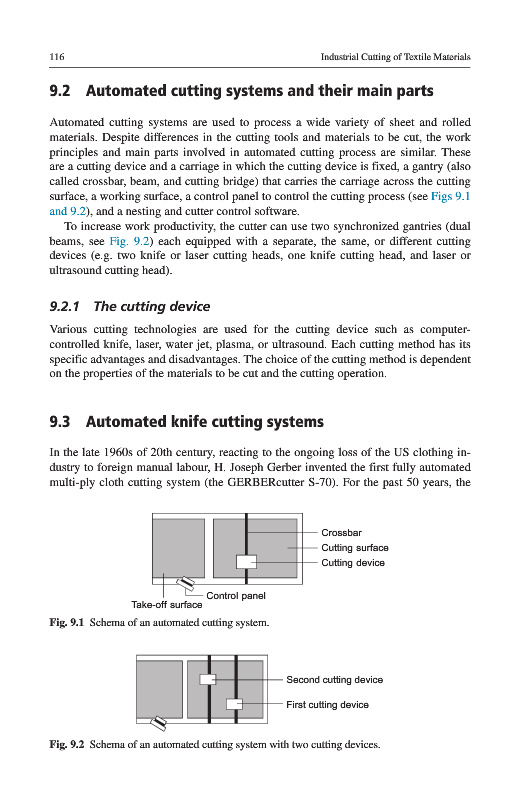 116 Industrial Cutting of Textile Materials

9.2 Automated cutting systems and their main parts

Automated cutting systems are used to process a wide variety of sheet and rolled materials. Despite differences in the cutting tools and materials to be cut, the work principles and main parts involved in automated cutting process are similar. These are a cutting device and a carriage in which the cutting device is fixed, a gantry (also called crossbar, beam, and cutting bridge) that carries the carriage across the cutting surface, a working surface, a control panel to control the cutting process (see Figs 9.1 and 9.2), and a nesting and cutter control software.

To increase work productivity, the cutter can use two synchronized gantries (dual beams, see Fig. 9.2) each equipped with a separate, the same, or different cutting devices (e.g. two knife or laser cutting heads, one knife cutting head, and laser or ultrasound cutting head).

9.2.1 The cutting device

Various cutting technologies are used for the cutting device such as computer-controlled knife, laser, water jet, plasma, or ultrasound. Each cutting method has its specific advantages and disadvantages. The choice of the cutting method is dependent on the properties of the materials to be cut and the cutting operation.

9.3 Automated knife cutting systems

In the late 1960s of 20th century, reacting to the ongoing loss of the US clothing industry to foreign manual labour, H. Joseph Gerber invented the first fully automated multi-ply cloth cutting system (the GERBERcutter S-70). For the past 50 years, the

Crossbar
Cutting surface
Cutting device
Control panel
Take-off surface

Fig. 9.1 Schema of an automated cutting system.

Second cutting device
First cutting device

Fig. 9.2 Schema of an automated cutting system with two cutting devices.