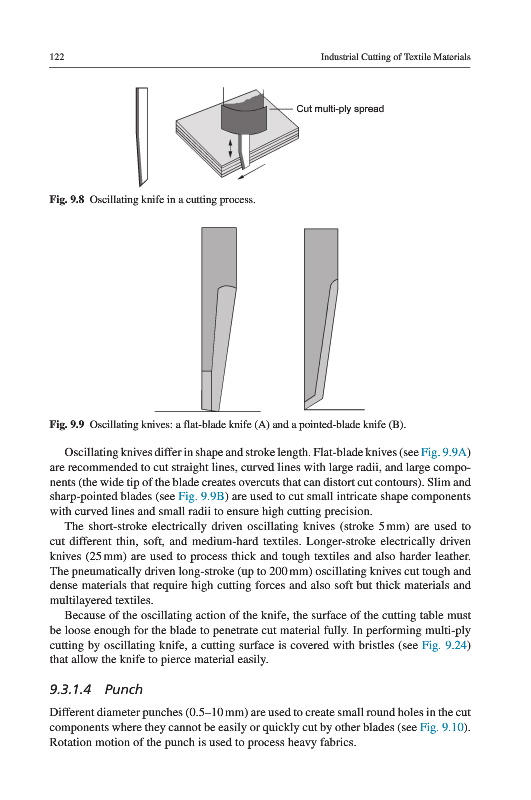 122 Industrial Cutting of Textile Materials

Cut multi-ply spread

Fig. 9.8 Oscillating knife in a cutting process.

Fig. 9.9 Oscillating knives: a flat-blade knife (A) and a pointed-blade knife (B).

Oscillating knives differ in shape and stroke length. Flat-blade knives (see Fig. 9.9A) are recommended to cut straight lines, curved lines with large radii, and large components (the wide tip of the blade creates overcuts that can distort cut contours). Slim and sharp-pointed blades (see Fig. 9.9B) are used to cut small intricate shape components with curved lines and small radii to ensure high cutting precision.

The short-stroke electrically driven oscillating knives (stroke 5 mm) are used to cut different thin, soft, and medium-hard textiles. Longer-stroke electrically driven knives (25 mm) are used to process thick and tough textiles and also harder leather. The pneumatically driven long-stroke (up to 200 mm) oscillating knives cut tough and dense materials that require high cutting forces and also soft but thick materials and multilayered textiles.

Because of the oscillating action of the knife, the surface of the cutting table must be loose enough for the blade to penetrate cut material fully. In performing multi-ply cutting by oscillating knife, a cutting surface is covered with bristles (see Fig. 9.24) that allow the knife to pierce material easily.

9.3.1.4 Punch

Different diameter punches (0.5–10 mm) are used to create small round holes in the cut components where they cannot be easily or quickly cut by other blades (see Fig. 9.10). Rotation motion of the punch is used to process heavy fabrics.