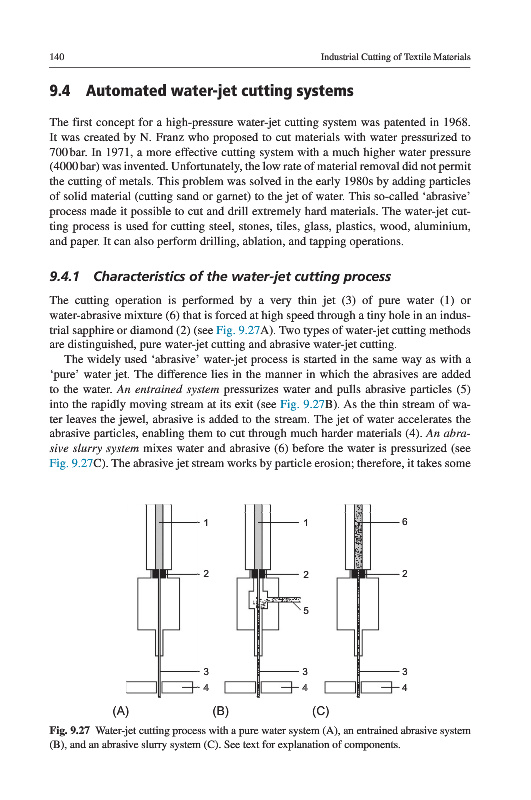 140 Industrial Cutting of Textile Materials

9.4 Automated water-jet cutting systems

The first concept for a high-pressure water-jet cutting system was patented in 1968. It was created by N. Franz who proposed to cut materials with water pressurized to 700 bar. In 1971, a more effective cutting system with a much higher water pressure (4000 bar) was invented. Unfortunately, the low rate of material removal did not permit the cutting of metals. This problem was solved in the early 1980s by adding particles of solid material (cutting sand or garnet) to the jet of water. This so-called 'abrasive' process made it possible to cut and drill extremely hard materials. The water-jet cutting process is used for cutting steel, stones, tiles, glass, plastics, wood, aluminium, and paper. It can also perform drilling, ablation, and tapping operations.

9.4.1 Characteristics of the water-jet cutting process

The cutting operation is performed by a very thin jet (3) of pure water (1) or water-abrasive mixture (6) that is forced at high speed through a tiny hole in an industrial sapphire or diamond (2) (see Fig. 9.27A). Two types of water-jet cutting methods are distinguished, pure water-jet cutting and abrasive water-jet cutting.

The widely used 'abrasive' water-jet process is started in the same way as with a 'pure' water jet. The difference lies in the manner in which the abrasives are added to the water. An entrained system pressurizes water and pulls abrasive particles (5) into the rapidly moving stream at its exit (see Fig. 9.27B). As the thin stream of water leaves the jewel, abrasive is added to the stream. The jet of water accelerates the abrasive particles, enabling them to cut through much harder materials (4). An abrasive slurry system mixes water and abrasive (6) before the water is pressurized (see Fig. 9.27C). The abrasive jet stream works by particle erosion; therefore, it takes some

1
2
3
4
(A)
1
2
5
3
4
(B)
6
2
3
4
(C)

Fig. 9.27 Water-jet cutting process with a pure water system (A), an entrained abrasive system (B), and an abrasive slurry system (C). See text for explanation of components.