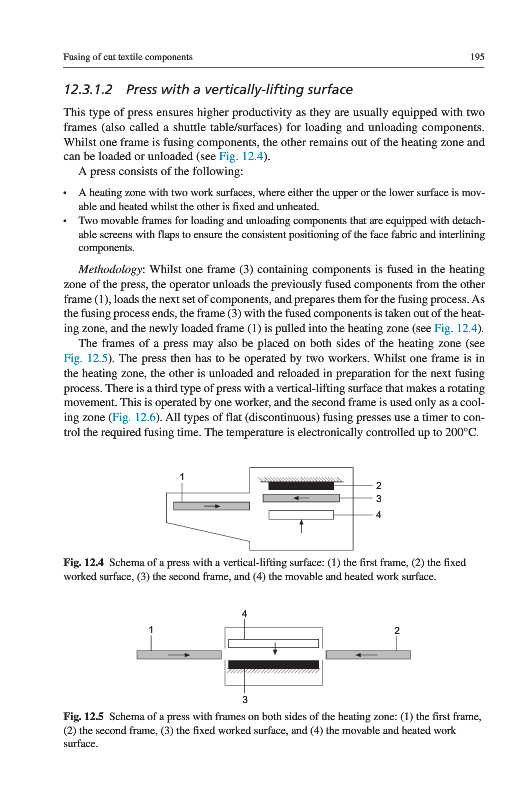 Fusing of cut textile components

195

12.3.1.2 Press with a vertically-lifting surface

This type of press ensures higher productivity as they are usually equipped with two frames (also called a shuttle table/surfaces) for loading and unloading components. Whilst one frame is fusing components, the other remains out of the heating zone and can be loaded or unloaded (see Fig. 12.4).

A press consists of the following:

• A heating zone with two work surfaces, where either the upper or the lower surface is movable and heated whilst the other is fixed and unheated.
• Two movable frames for loading and unloading components that are equipped with detachable screens with flaps to ensure the consistent positioning of the face fabric and interlining components.

Methodology: Whilst one frame (3) containing components is fused in the heating zone of the press, the operator unloads the previously fused components from the other frame (1), loads the next set of components, and prepares them for the fusing process. As the fusing process ends, the frame (3) with the fused components is taken out of the heating zone, and the newly loaded frame (1) is pulled into the heating zone (see Fig. 12.4).

The frames of a press may also be placed on both sides of the heating zone (see Fig. 12.5). The press then has to be operated by two workers. Whilst one frame is in the heating zone, the other is unloaded and reloaded in preparation for the next fusing process. There is a third type of press with a vertical-lifting surface that makes a rotating movement. This is operated by one worker, and the second frame is used only as a cooling zone (Fig. 12.6). All types of flat (discontinuous) fusing presses use a timer to control the required fusing time. The temperature is electronically controlled up to 200°C.

1
2
3
4

Fig. 12.4 Schema of a press with a vertical-lifting surface: (1) the first frame, (2) the fixed worked surface, (3) the second frame, and (4) the movable and heated work surface.

4
1
2
3

Fig. 12.5 Schema of a press with frames on both sides of the heating zone: (1) the first frame, (2) the second frame, (3) the fixed worked surface, and (4) the movable and heated work surface.