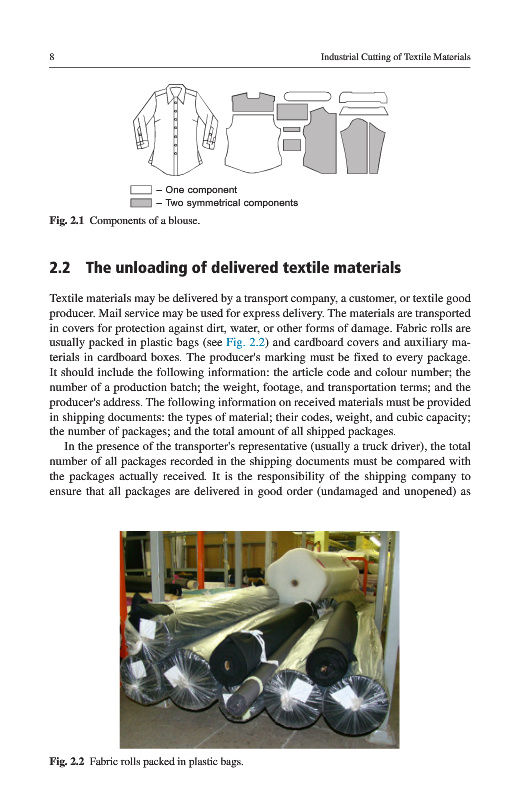 8

Industrial Cutting of Textile Materials

– One component
– Two symmetrical components

Fig. 2.1 Components of a blouse.

2.2 The unloading of delivered textile materials

Textile materials may be delivered by a transport company, a customer, or textile good producer. Mail service may be used for express delivery. The materials are transported in covers for protection against dirt, water, or other forms of damage. Fabric rolls are usually packed in plastic bags (see Fig. 2.2) and cardboard covers and auxiliary materials in cardboard boxes. The producer's marking must be fixed to every package. It should include the following information: the article code and colour number; the number of a production batch; the weight, footage, and transportation terms; and the producer's address. The following information on received materials must be provided in shipping documents: the types of material; their codes, weight, and cubic capacity; the number of packages; and the total amount of all shipped packages.

In the presence of the transporter's representative (usually a truck driver), the total number of all packages recorded in the shipping documents must be compared with the packages actually received. It is the responsibility of the shipping company to ensure that all packages are delivered in good order (undamaged and unopened) as

Fig. 2.2 Fabric rolls packed in plastic bags.